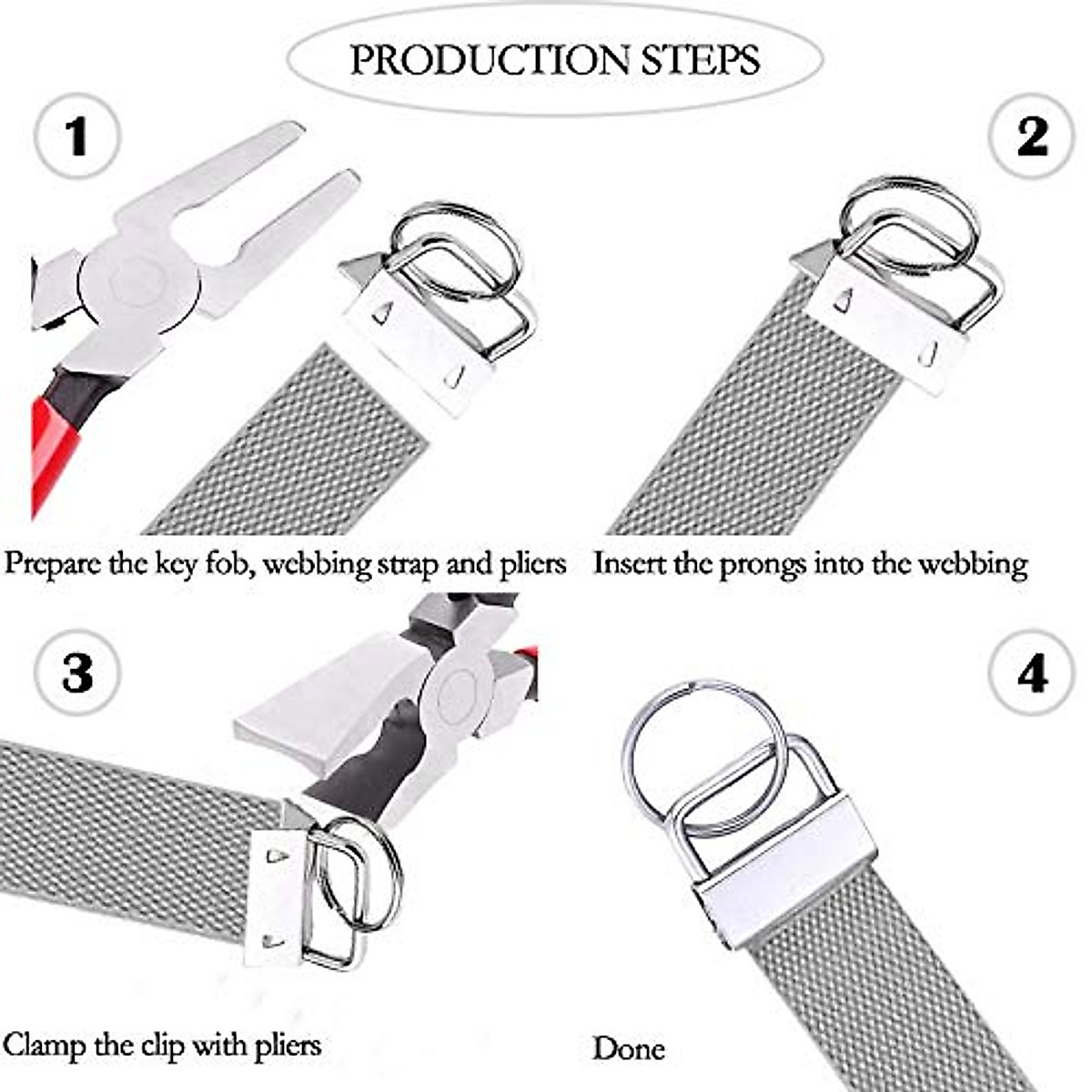 PRODUCTION STEPS

1

2

Prepare the key fob, webbing strap and pliers

Insert the prongs into the webbing

3

4

Clamp the clip with pliers

Done