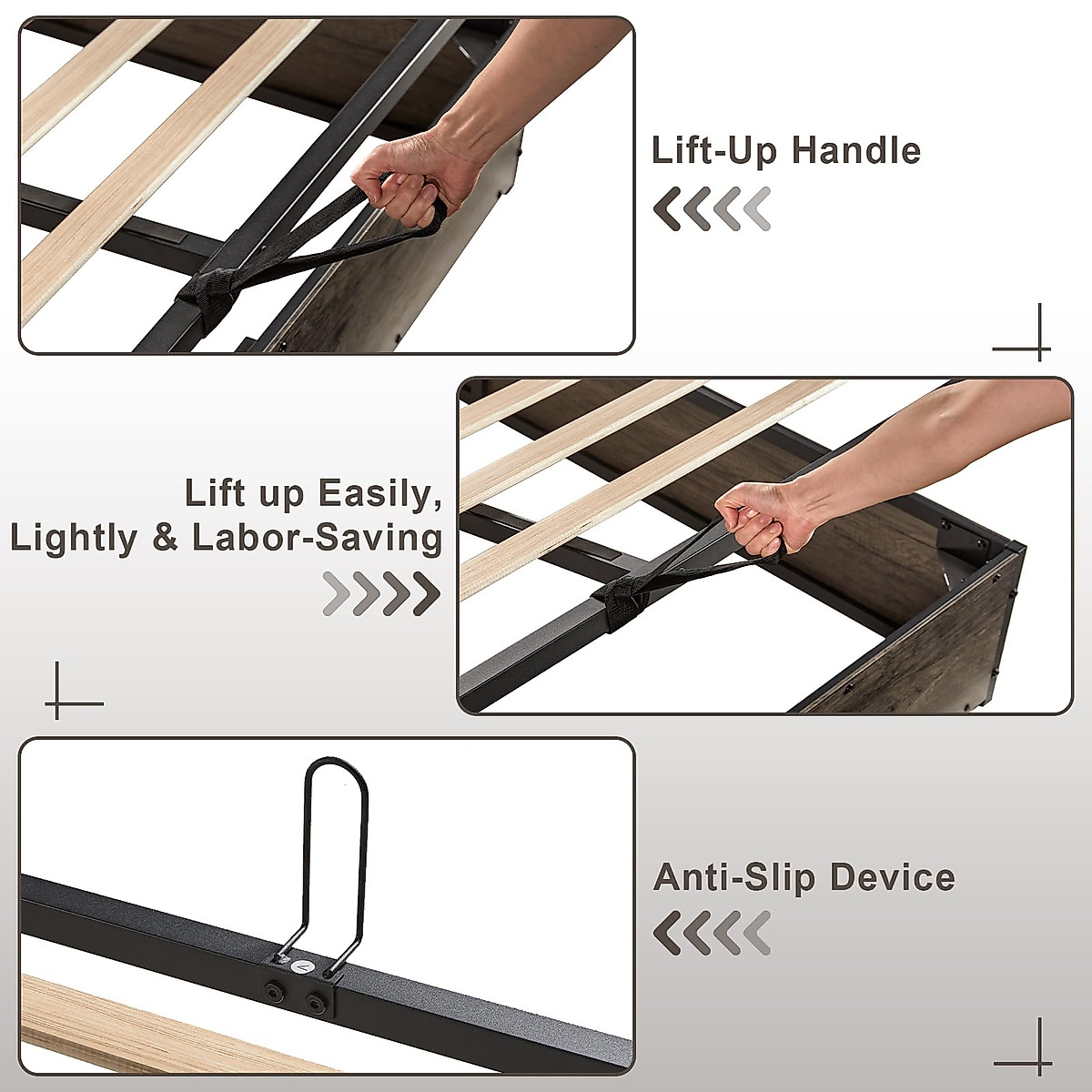 Lift-Up Handle

Lift up Easily,
Lightly & Labor-Saving

Anti-Slip Device