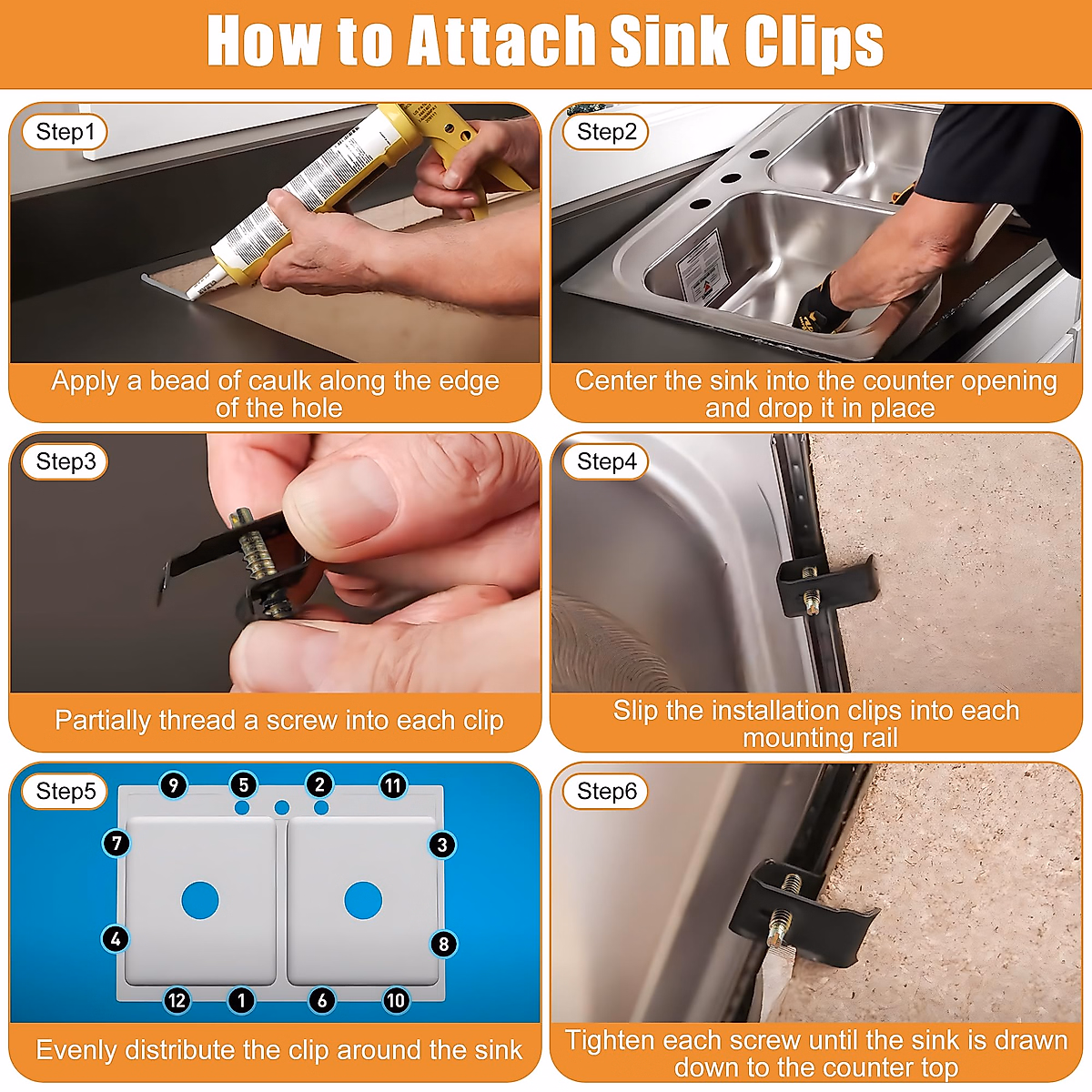 How to Attach Sink Clips

Step1

Apply a bead of caulk along the edge of the hole

Step2

Center the sink into the counter opening and drop it in place

Step3

Partially thread a screw into each clip

Step4

Slip the installation clips into each mounting rail

Step5

9 5 2 11 7 3 4 8 12 1 6 10

Evenly distribute the clip around the sink

Step6

Tighten each screw until the sink is drawn down to the counter top