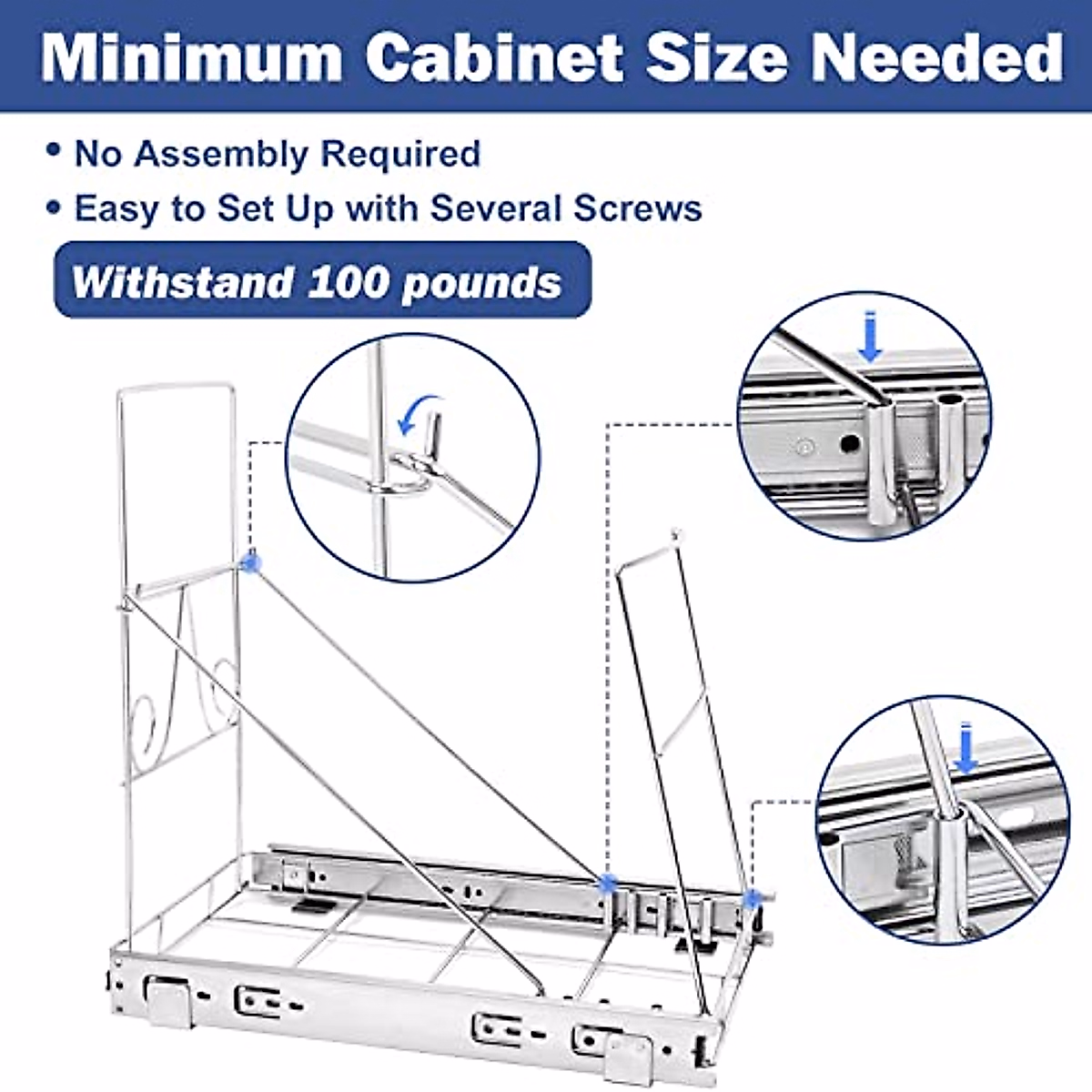 Minimum Cabinet Size Needed

• No Assembly Required
• Easy to Set Up with Several Screws

Withstand 100 pounds