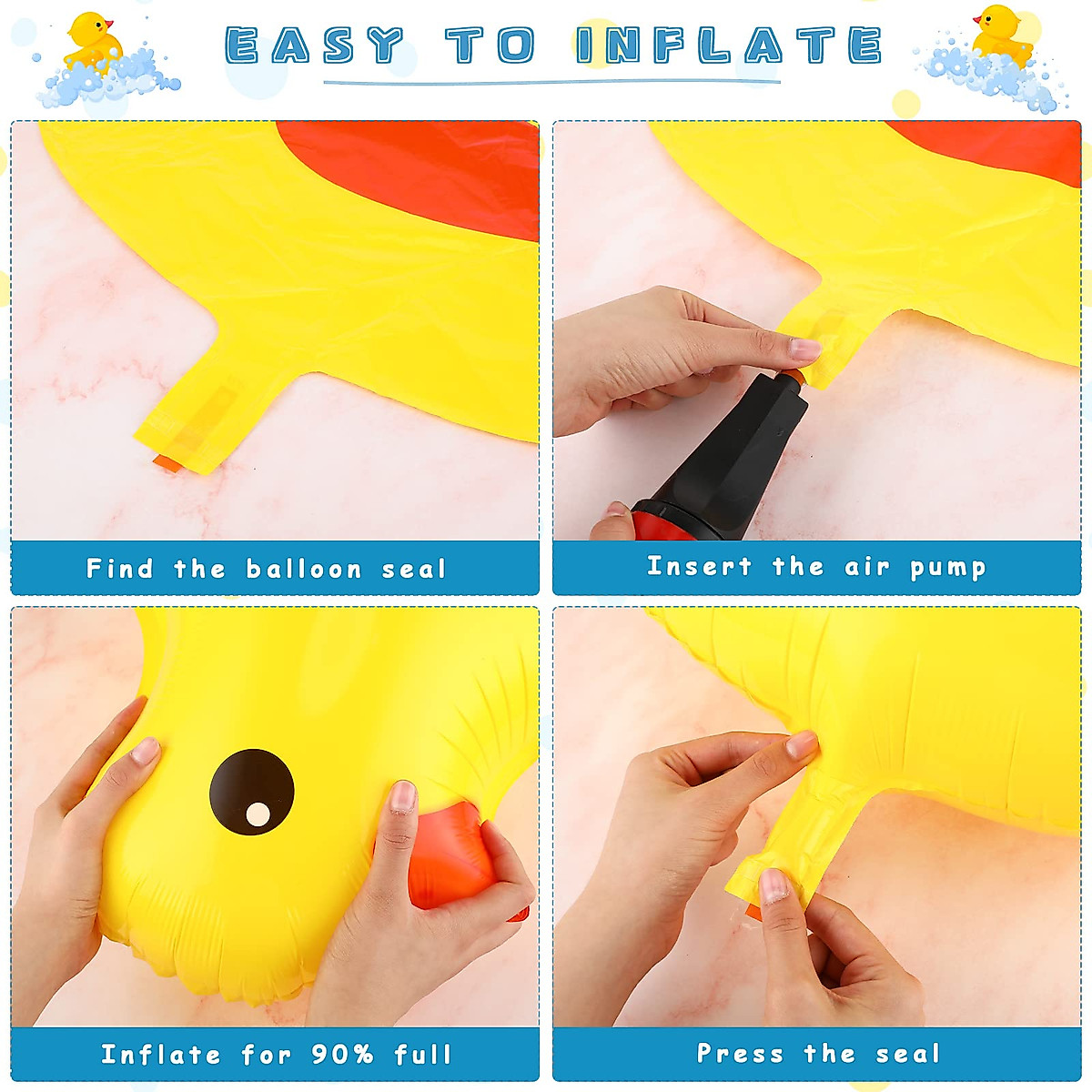 EASY TO INFLATE

Find the balloon seal

Insert the air pump

Inflate for 90% full

Press the seal