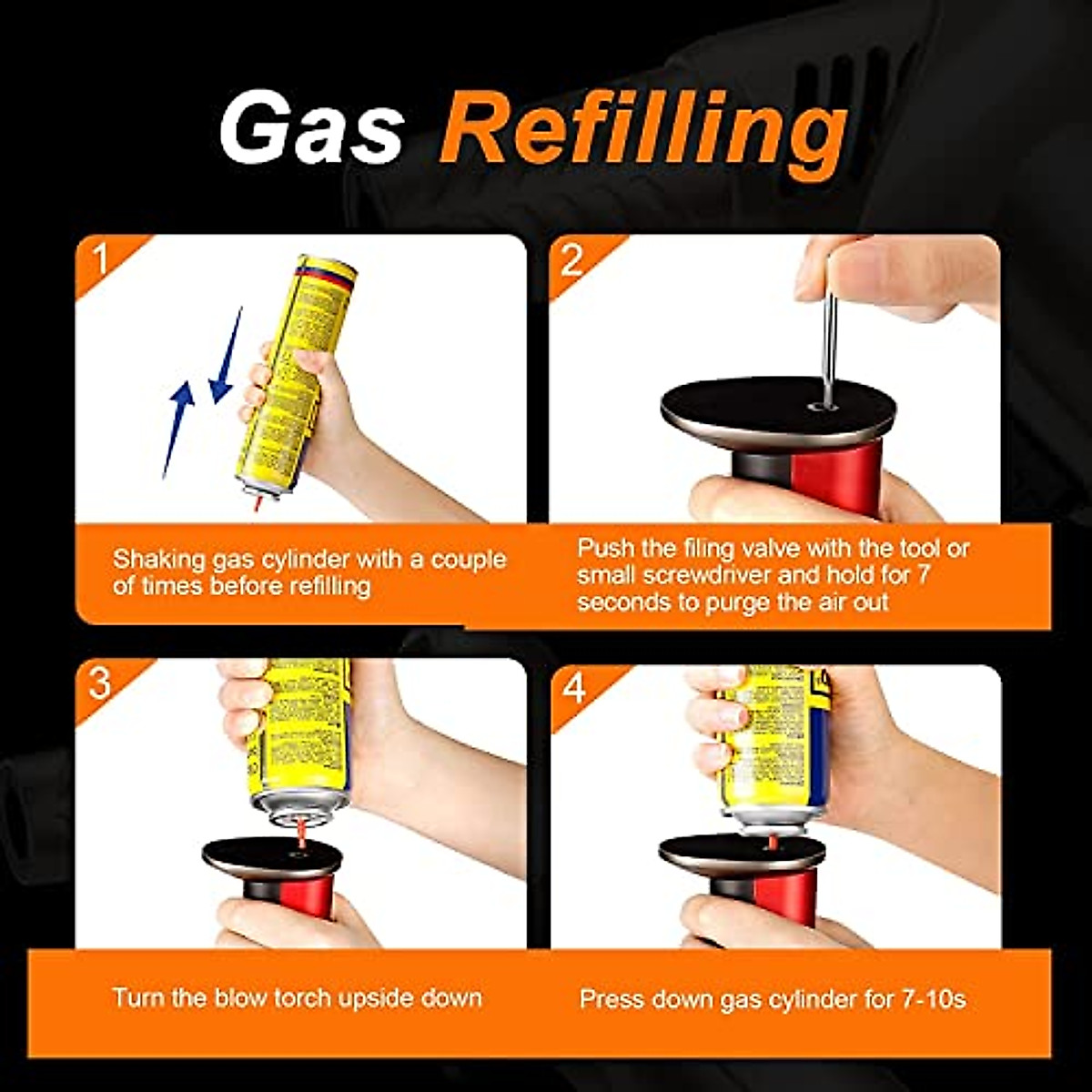 Gas Refilling

1

Shaking gas cylinder with a couple of times before refilling

2

Push the filing valve with the tool or small screwdriver and hold for 7 seconds to purge the air out

3

Turn the blow torch upside down

4

Press down gas cylinder for 7-10s