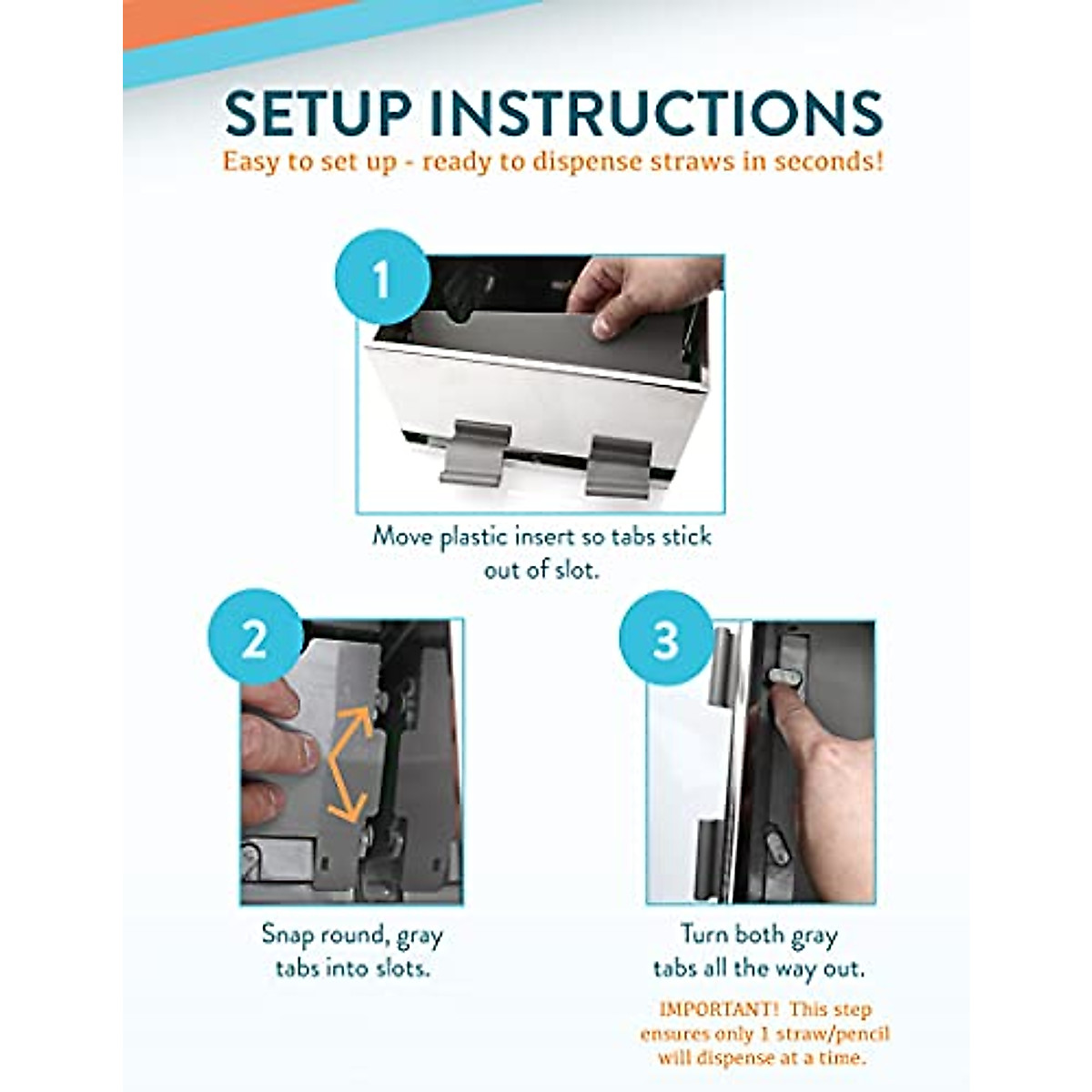 SETUP INSTRUCTIONS
Easy to set up - ready to dispense straws in seconds!

1

Move plastic insert so tabs stick out of slot.

2

Snap round, gray tabs into slots.

3

Turn both gray tabs all the way out.

IMPORTANT! This step ensures only 1 straw/pencil will dispense at a time.