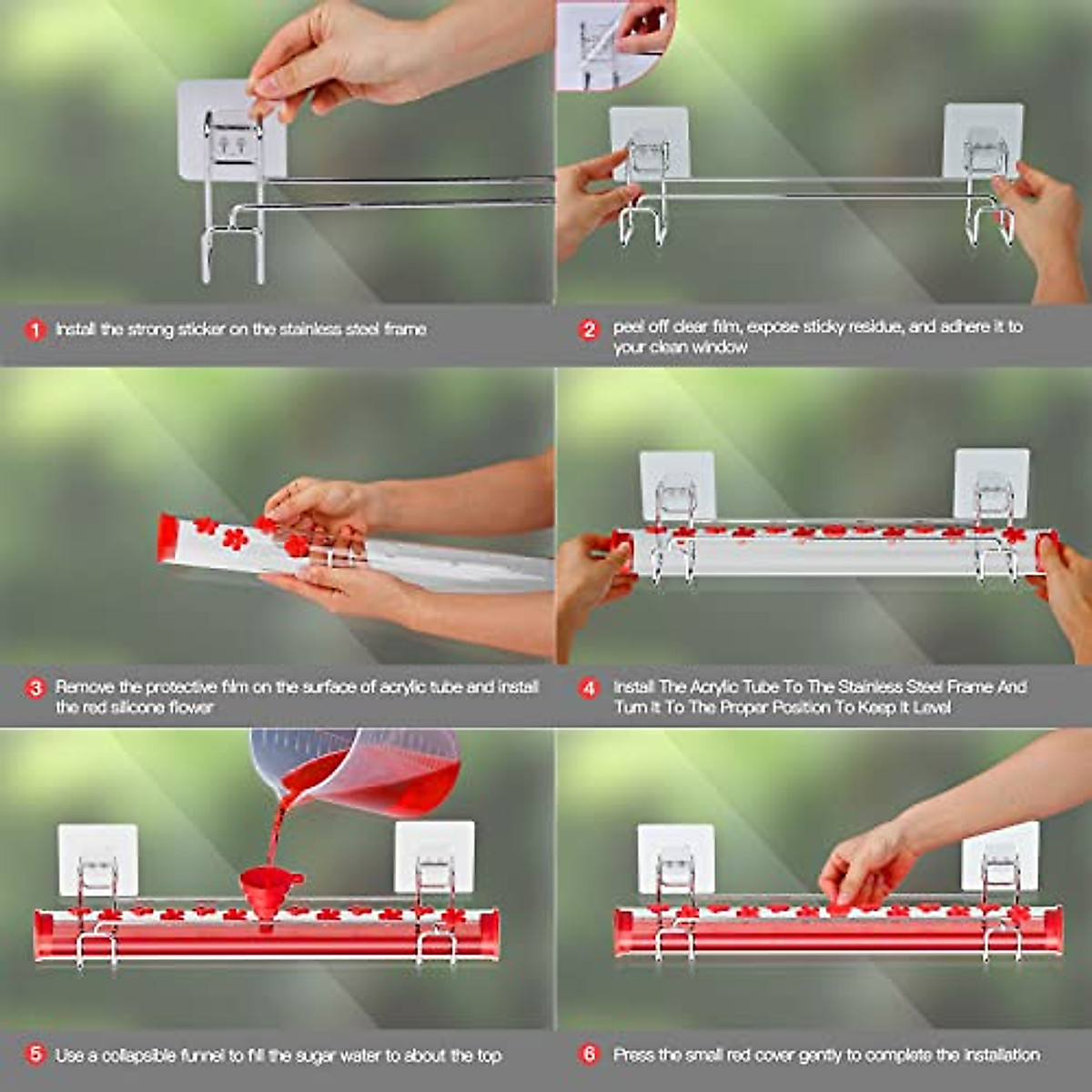 1 Install the strong sticker on the stainless steel frame

2 peel off clear film, expose sticky residue, and adhere it to your clean window

3 Remove the protective film on the surface of acrylic tube and install the red silicone flower

4 Install The Acrylic Tube To The Stainless Steel Frame And Turn It To The Proper Position To Keep It Level

5 Use a collapsible funnel to fill the sugar water to about the top

6 Press the small red cover gently to complete the installation