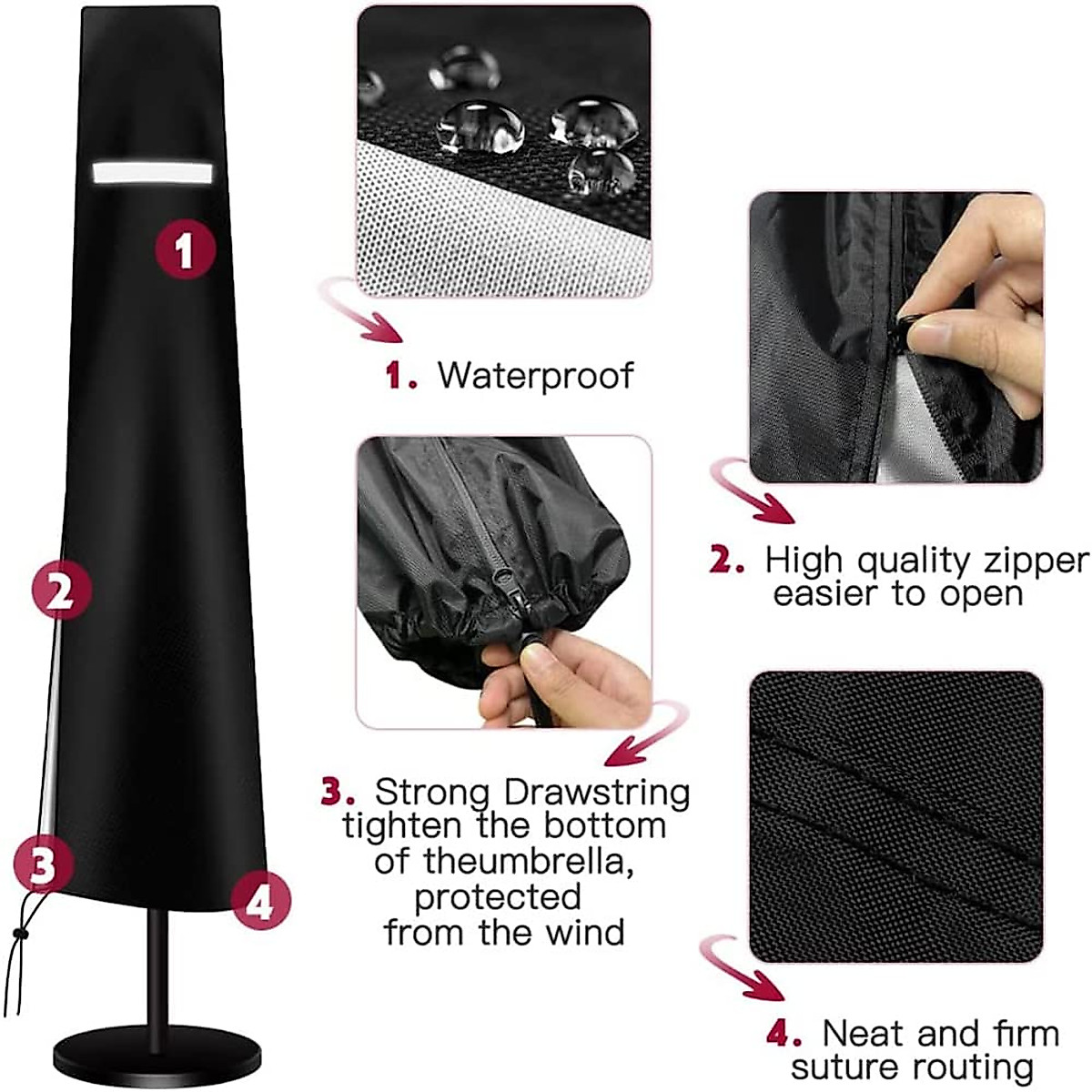 1

2

3

4

1. Waterproof

2. High quality zipper easier to open

3. Strong Drawstring tighten the bottom of theumbrella, protected from the wind

4. Neat and firm suture routing