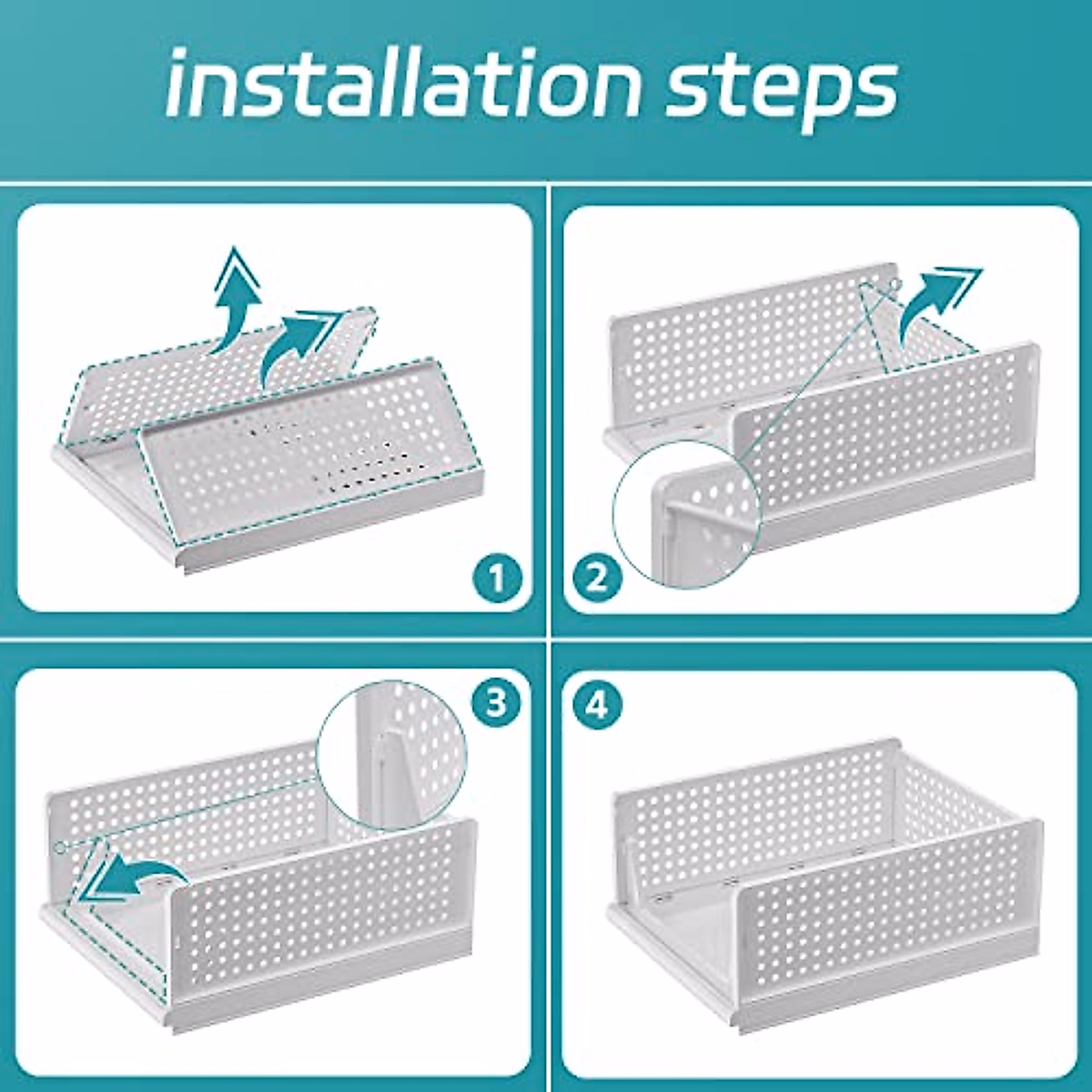 installation steps

1

2

3

4