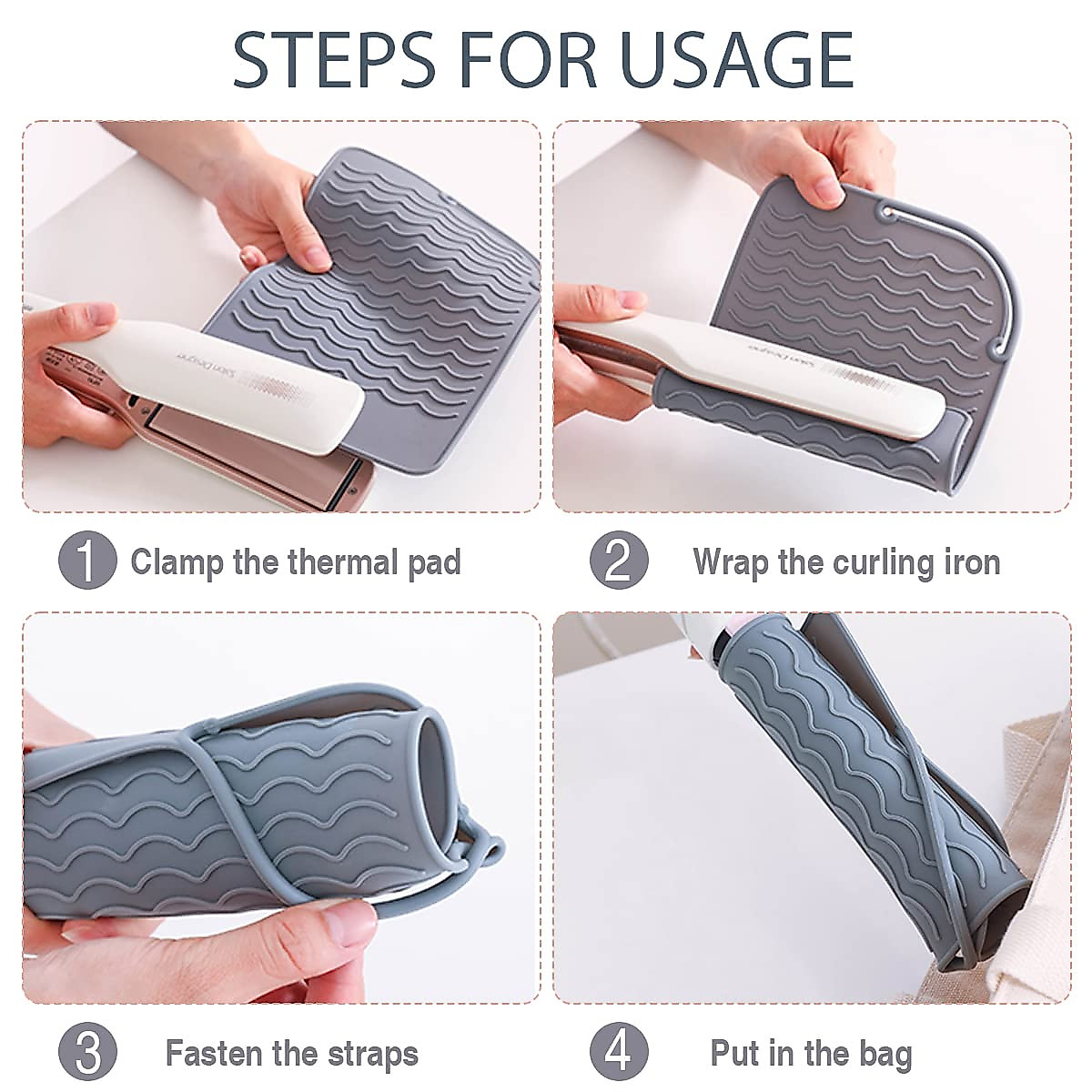 STEPS FOR USAGE

Salon Designer

Salon Designer

1 Clamp the thermal pad

2 Wrap the curling iron

3 Fasten the straps

4 Put in the bag