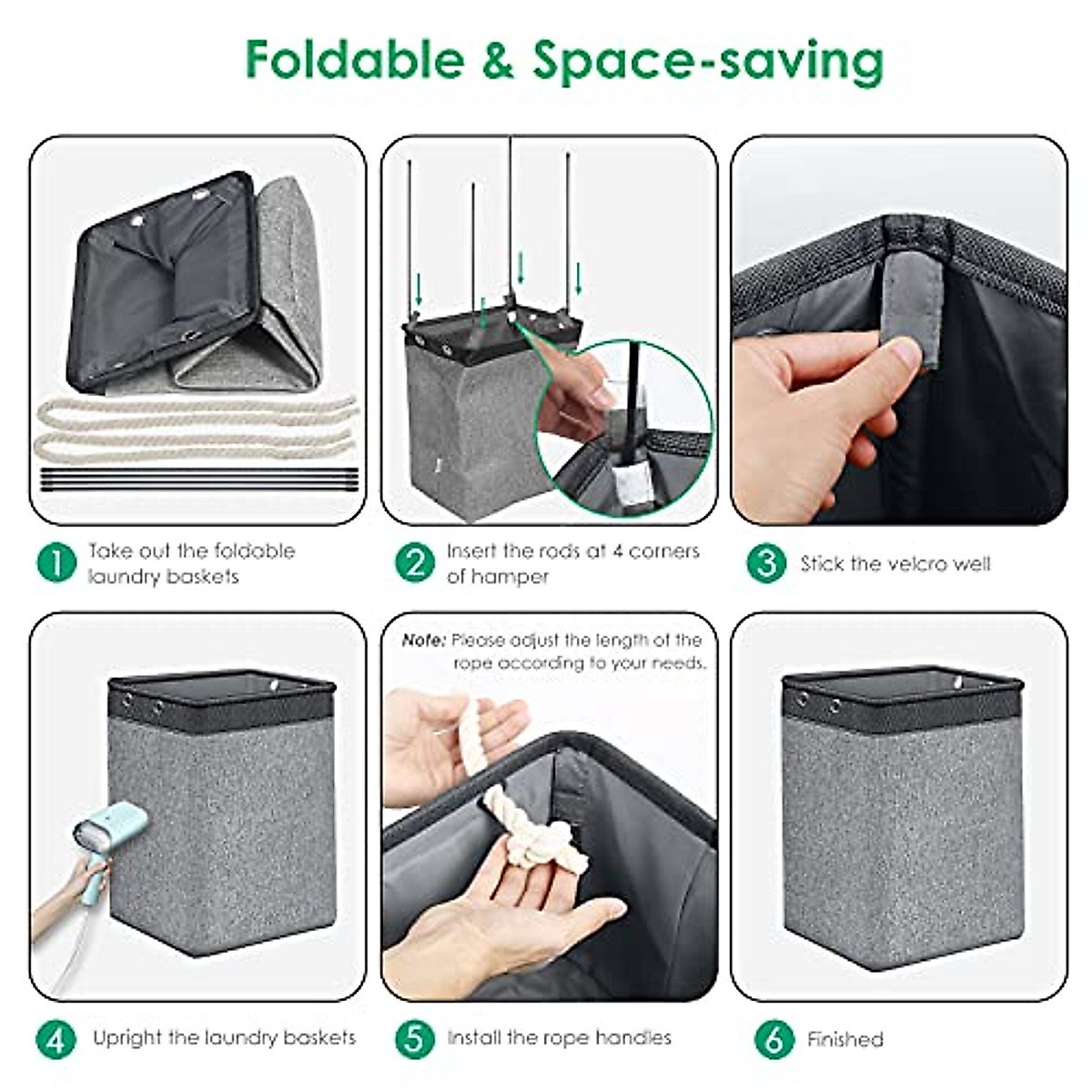 Foldable & Space-saving

1 Take out the foldable laundry baskets

2 Insert the rods at 4 corners of hamper

3 Stick the velcro well

Note: Please adjust the length of the rope according to your needs.

4 Upright the laundry baskets

5 Install the rope handles

6 Finished