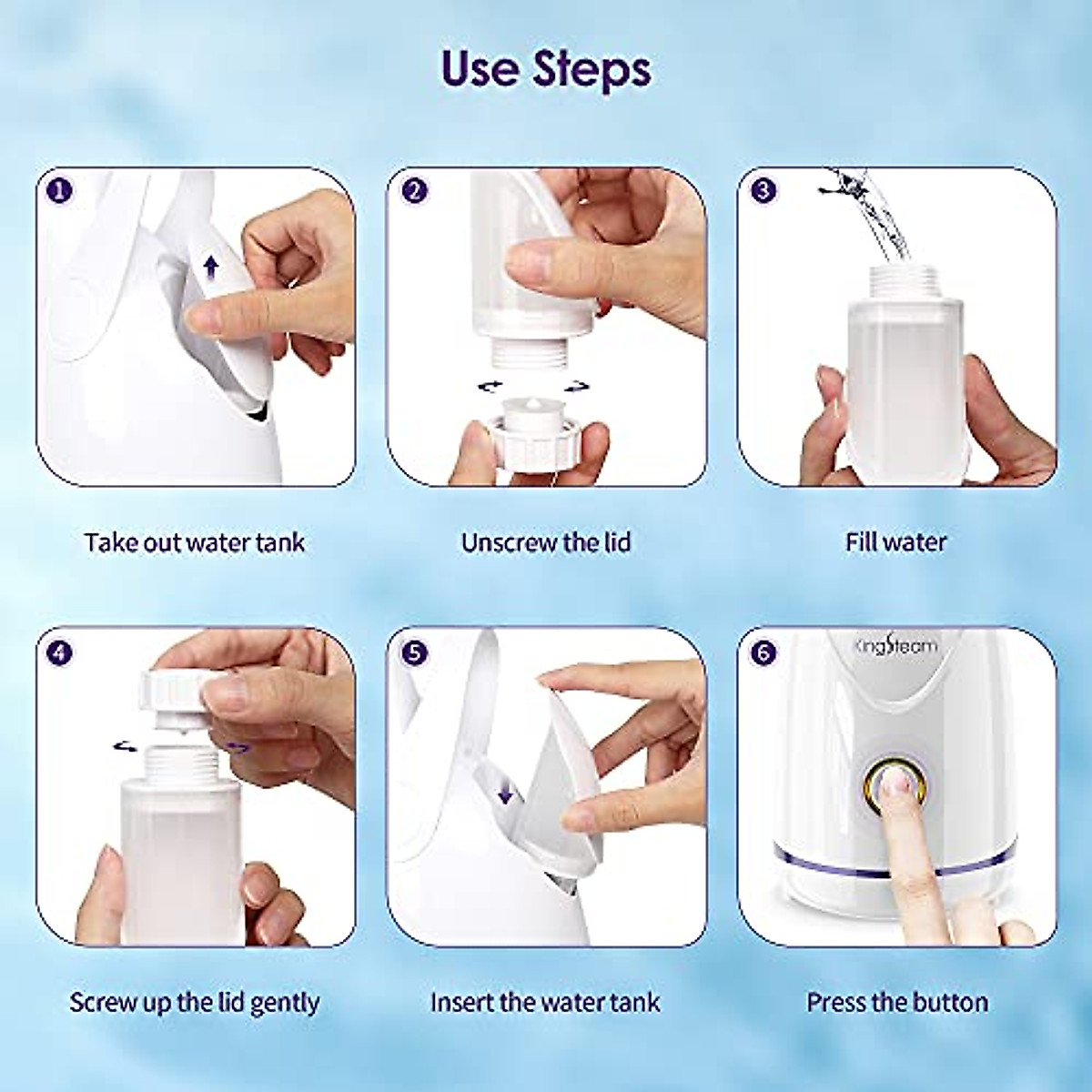 Use Steps

1

Take out water tank

2

Unscrew the lid

3

Fill water

4

Screw up the lid gently

5

Insert the water tank

6

KingSteam

Press the button