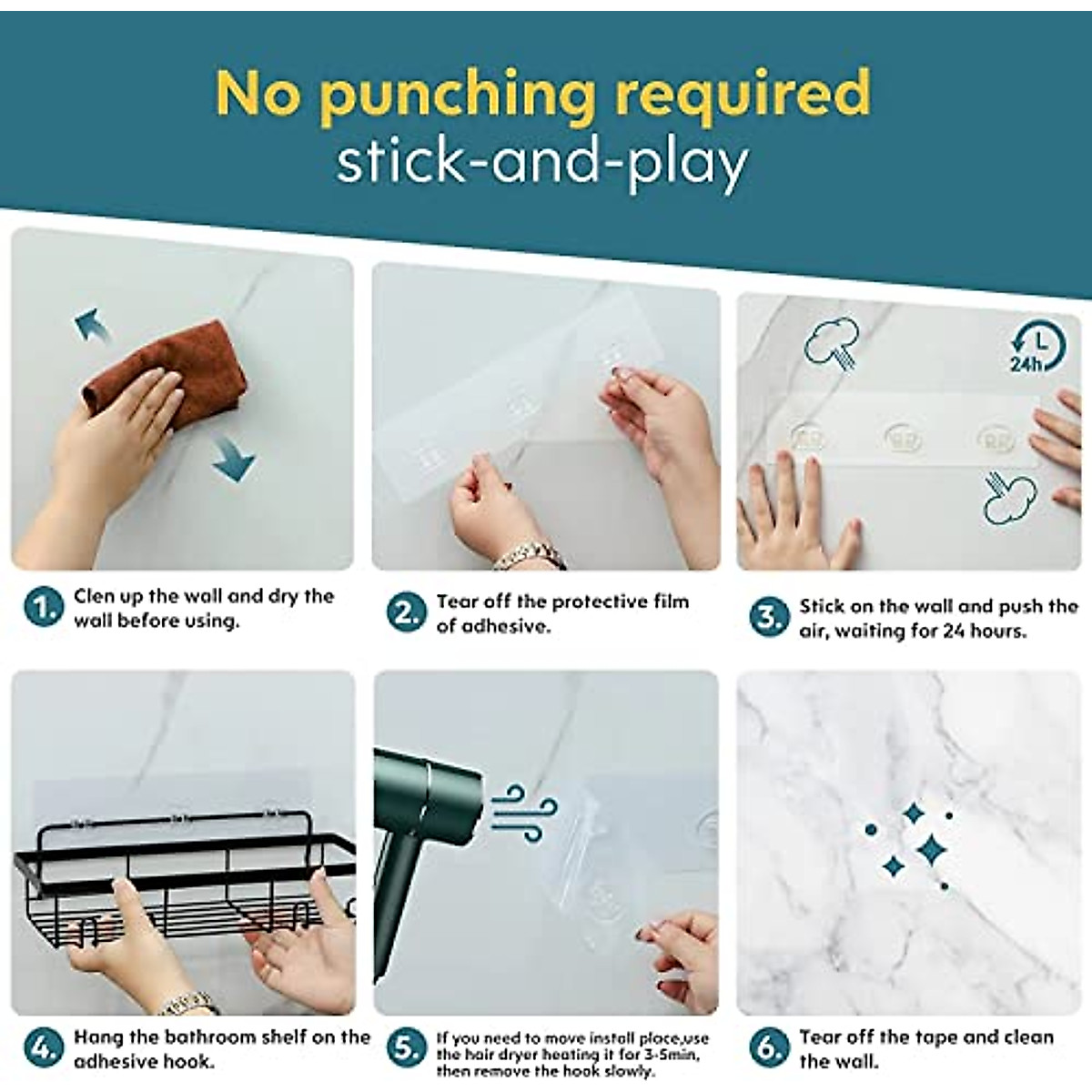 No punching required
stick-and-play

24h

1. Clen up the wall and dry the wall before using.

2. Tear off the protective film of adhesive.

3. Stick on the wall and push the air, waiting for 24 hours.

4. Hang the bathroom shelf on the adhesive hook.

5. If you need to move install place,use the hair dryer heating it for 3-5min, then remove the hook slowly.

6. Tear off the tape and clean the wall.