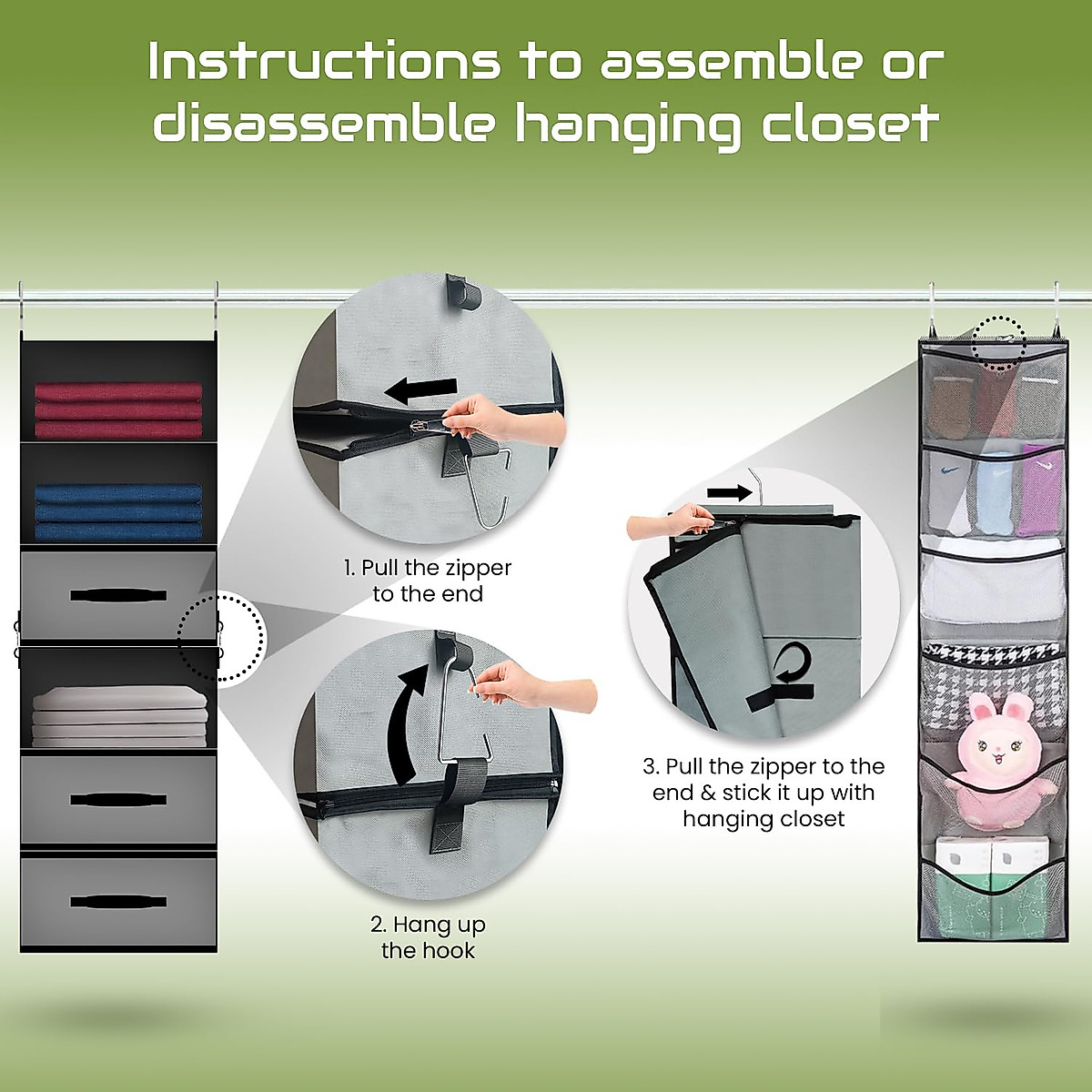 Instructions to assemble or disassemble hanging closet

1. Pull the zipper to the end

2. Hang up the hook

3. Pull the zipper to the end & stick it up with hanging closet