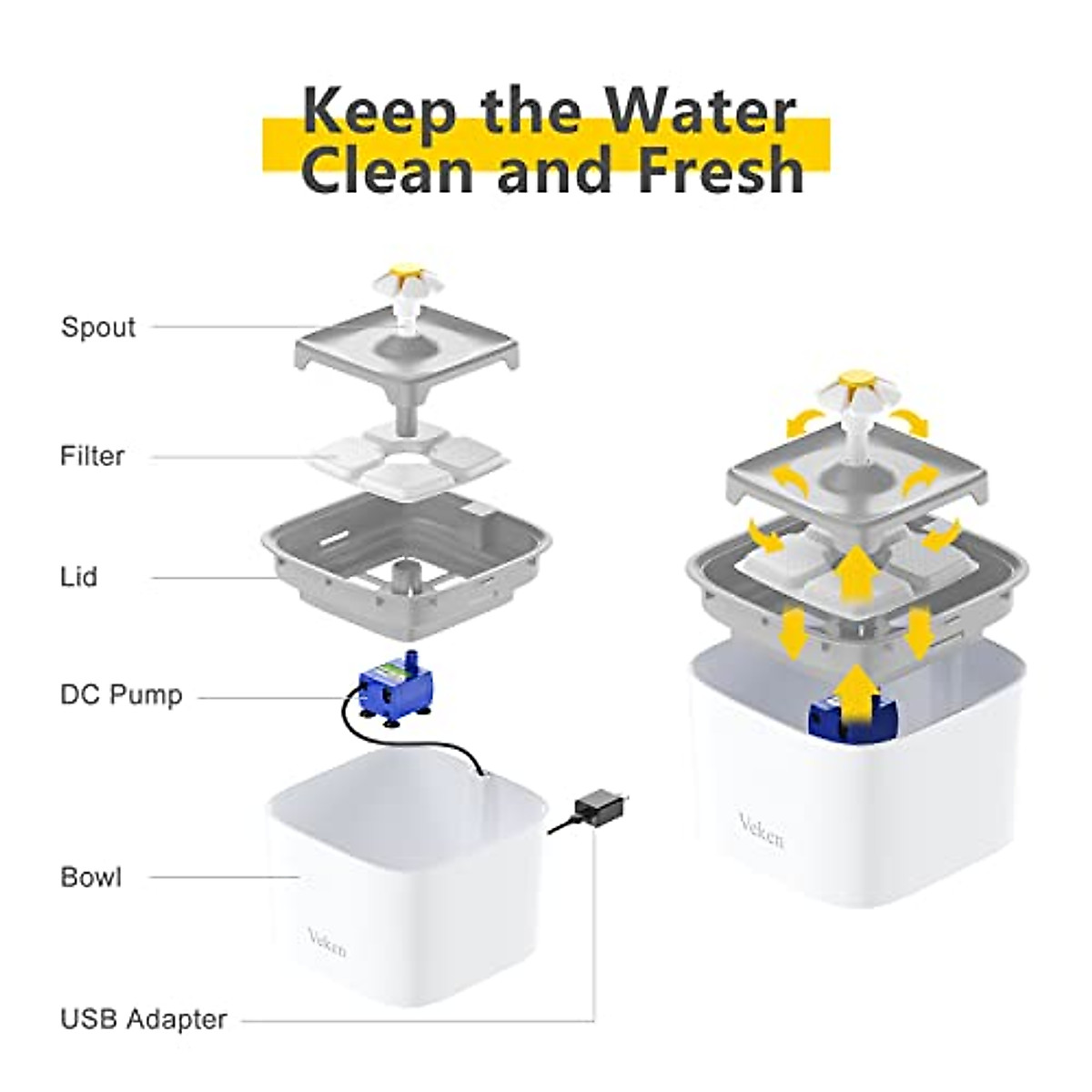 Keep the Water Clean and Fresh

Spout

Filter

Lid

DC Pump

Bowl

USB Adapter

Veken

Veken