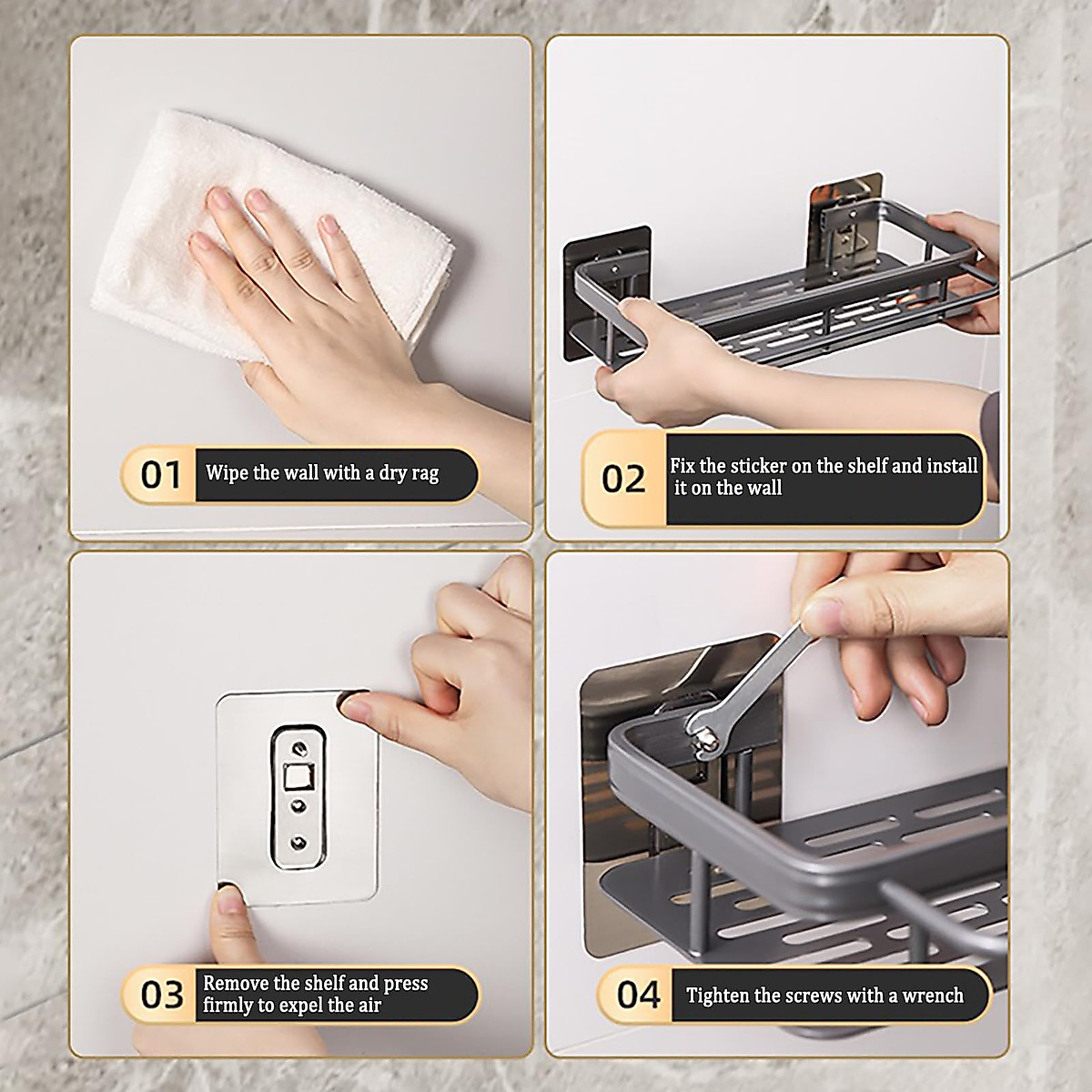 01 Wipe the wall with a dry rag

02 Fix the sticker on the shelf and install it on the wall

03 Remove the shelf and press firmly to expel the air

04 Tighten the screws with a wrench