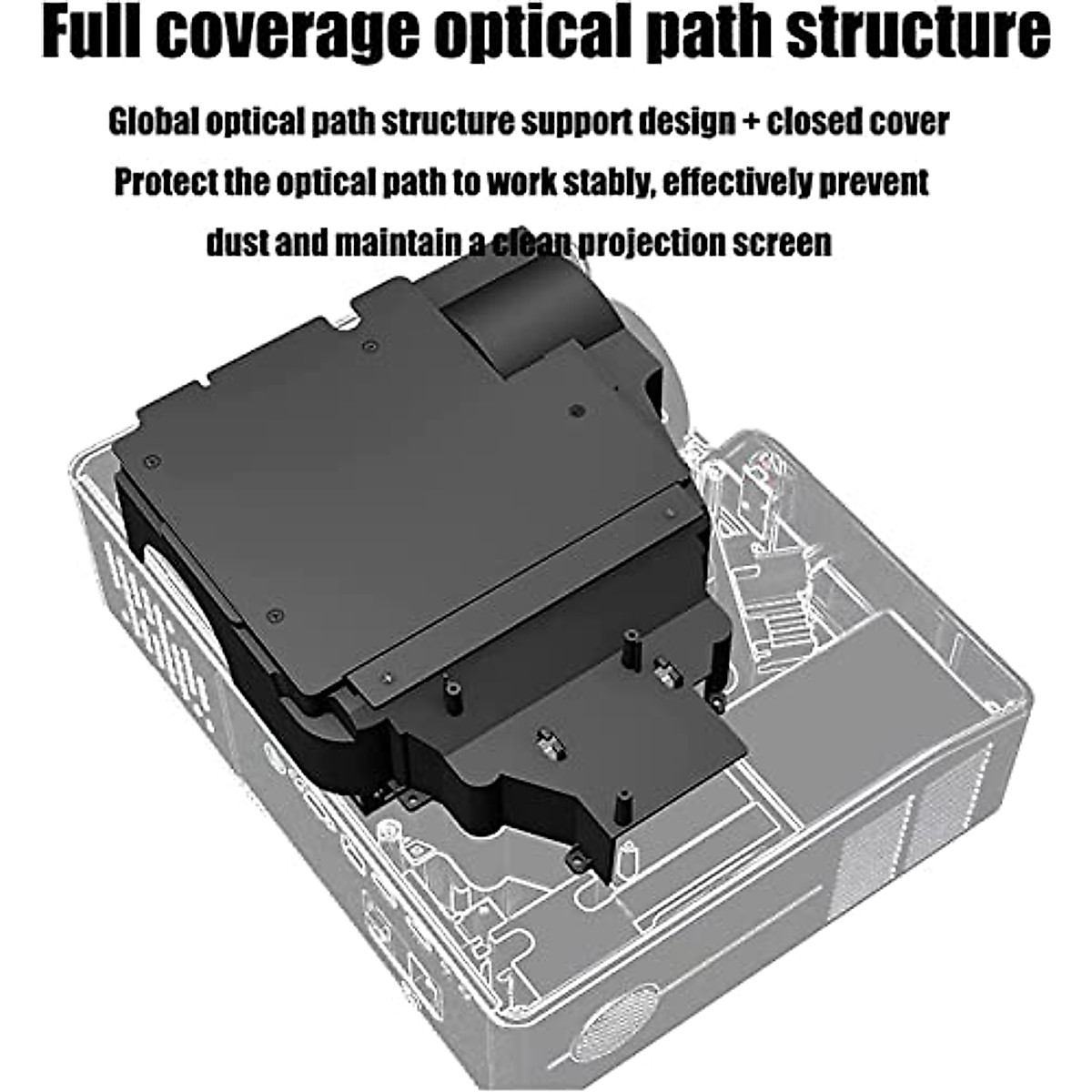 Full coverage optical path structure

Global optical path structure support design + closed cover

Protect the optical path to work stably, effectively prevent dust and maintain a clean projection screen