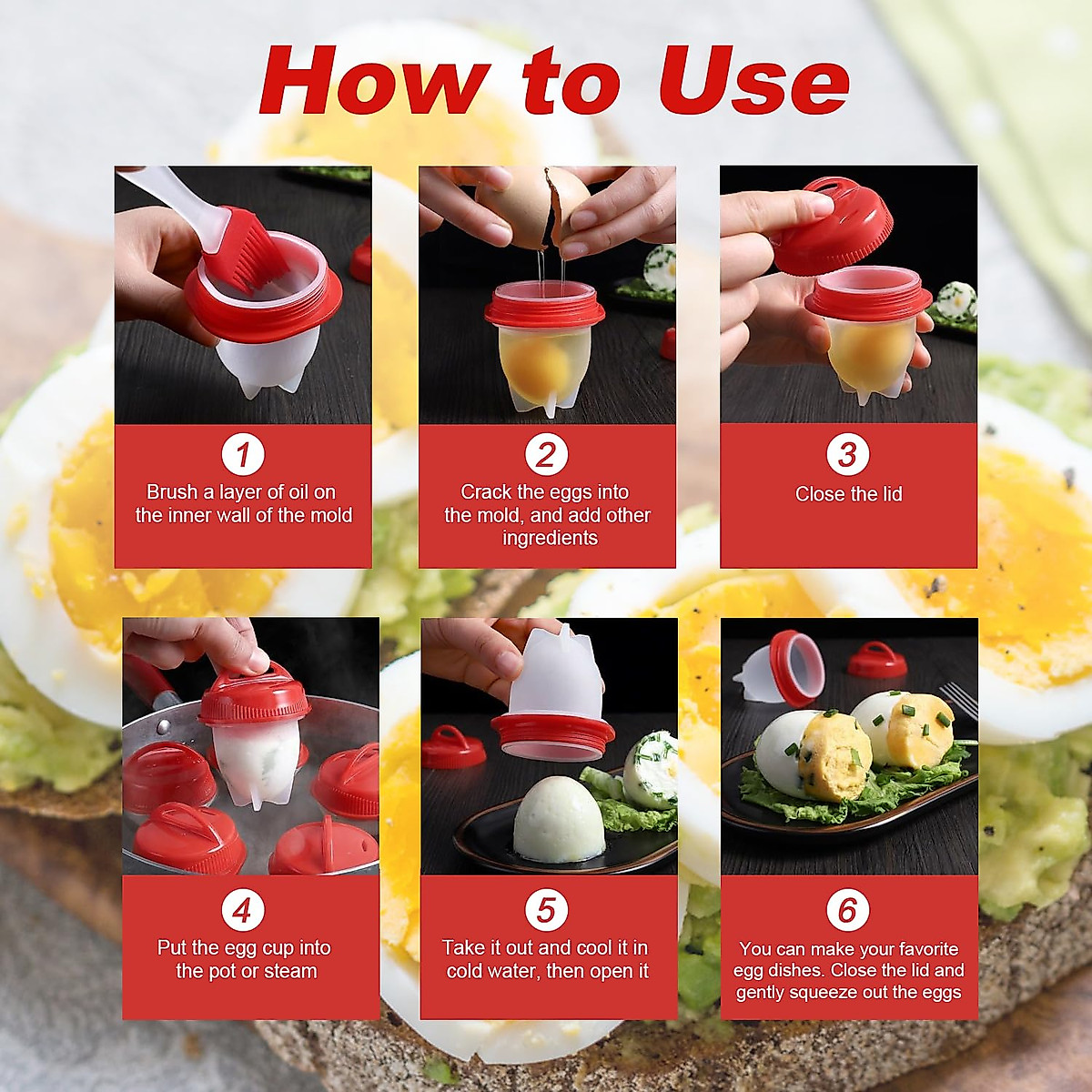 How to Use

1
Brush a layer of oil on the inner wall of the mold

2
Crack the eggs into the mold, and add other ingredients

3
Close the lid

4
Put the egg cup into the pot or steam

5
Take it out and cool it in cold water, then open it

6
You can make your favorite egg dishes. Close the lid and gently squeeze out the eggs