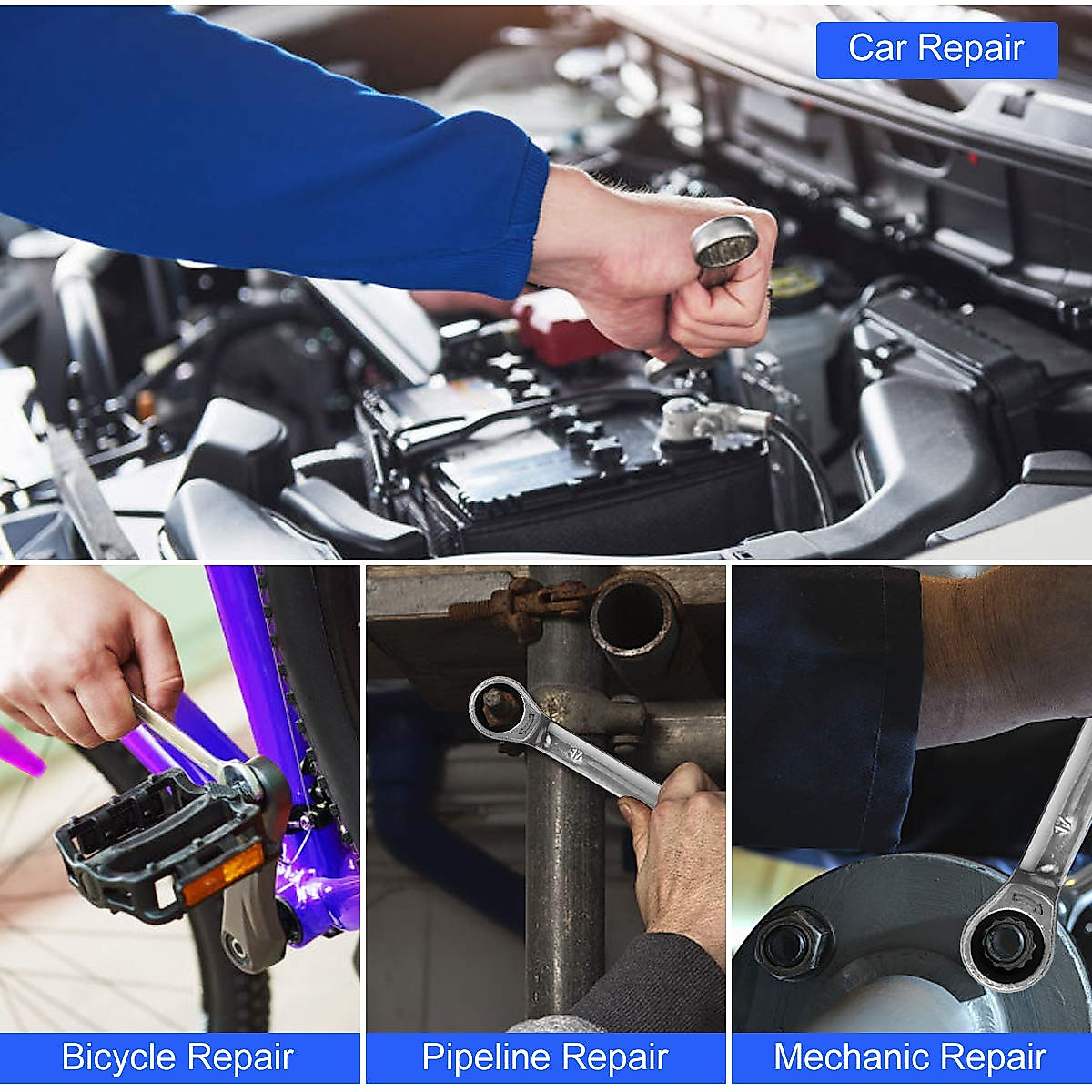 Car Repair

Bicycle Repair

Pipeline Repair

Mechanic Repair