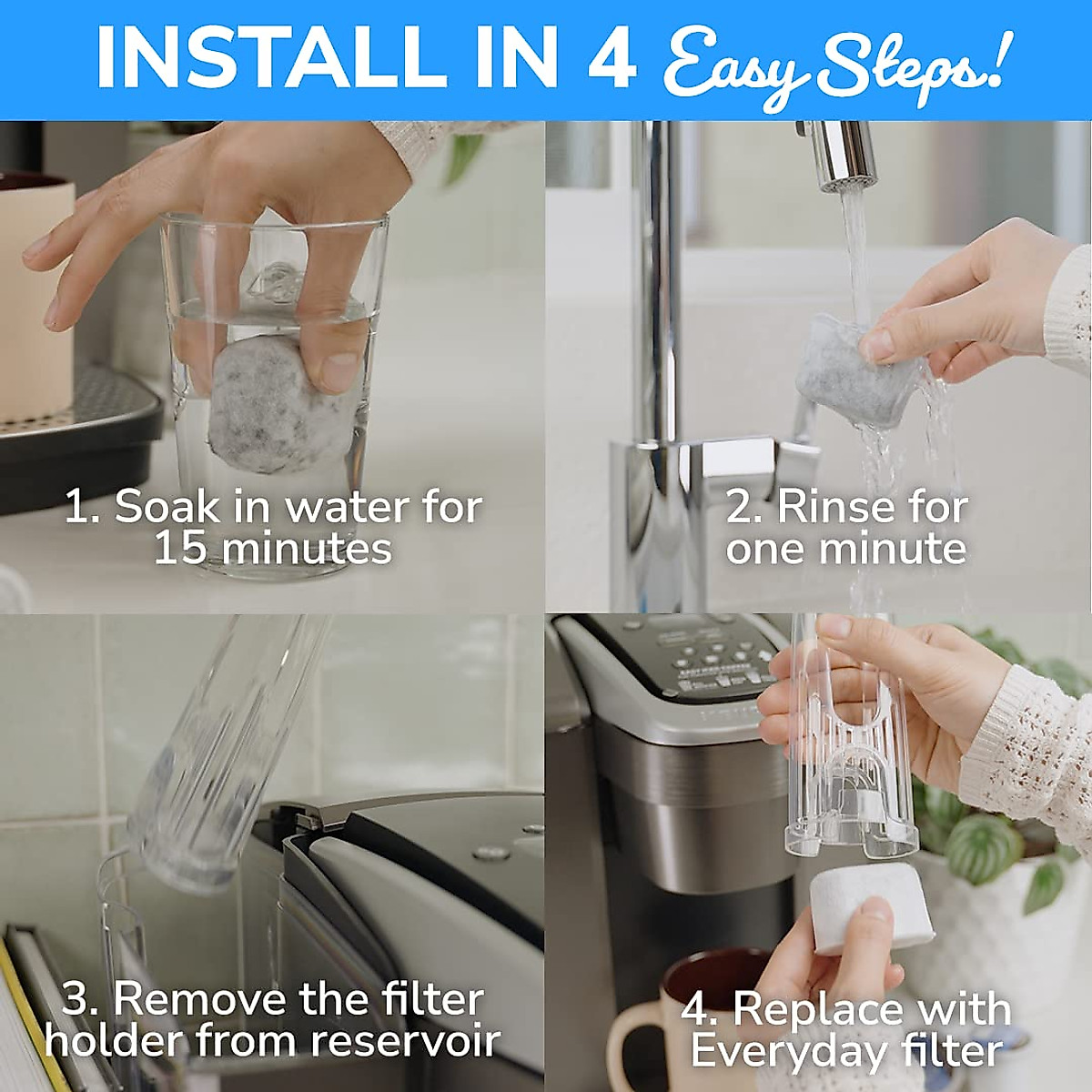 INSTALL IN 4 Easy Steps!

1. Soak in water for 15 minutes

2. Rinse for one minute

3. Remove the filter holder from reservoir

4. Replace with Everyday filter