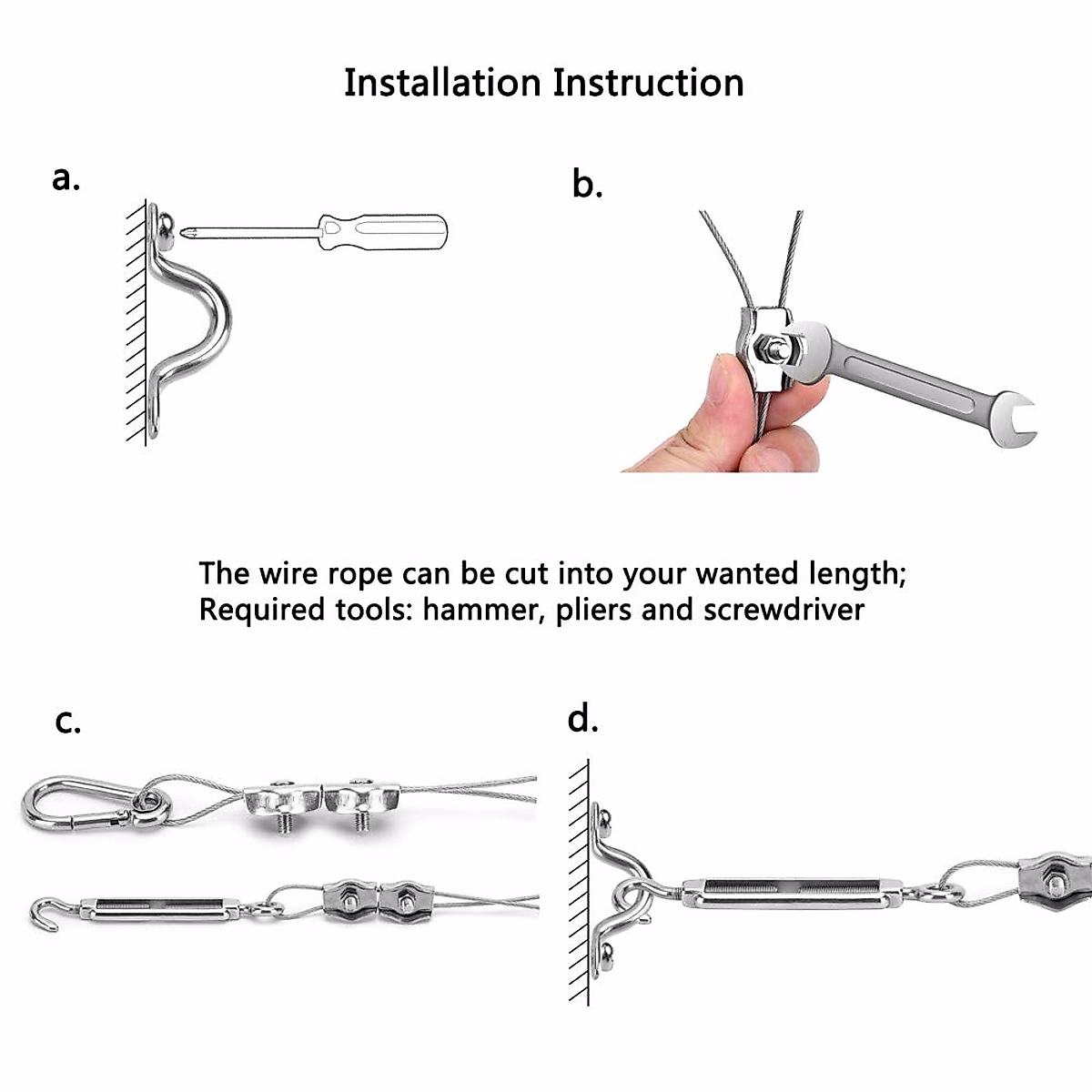 Installation Instruction

a.

b.

The wire rope can be cut into your wanted length;
Required tools: hammer, pliers and screwdriver

c.

d.