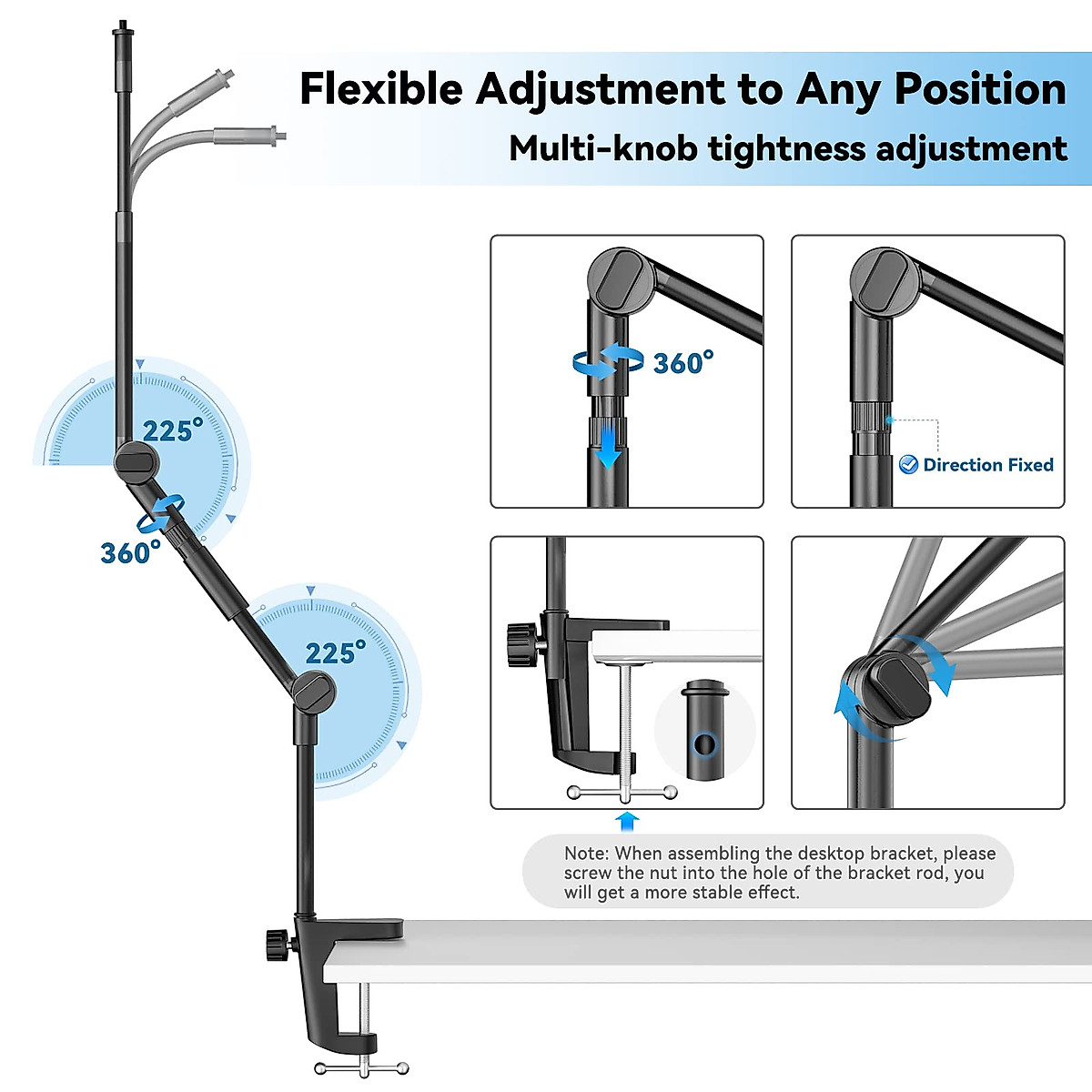 Flexible Adjustment to Any Position
Multi-knob tightness adjustment

225°

360°

225°

360°

Direction Fixed

Note: When assembling the desktop bracket, please screw the nut into the hole of the bracket rod, you will get a more stable effect.