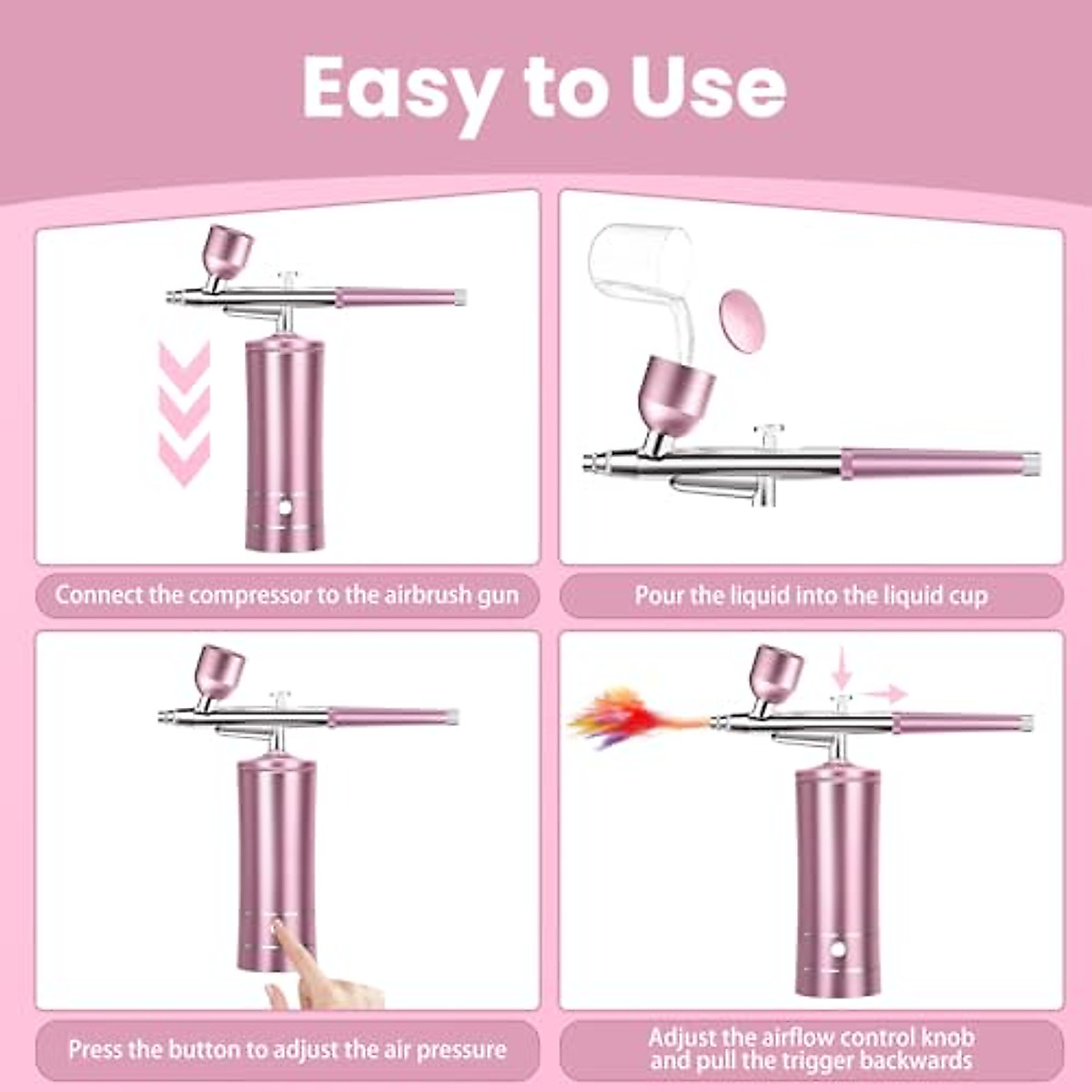 Easy to Use

Connect the compressor to the airbrush gun

Pour the liquid into the liquid cup

Press the button to adjust the air pressure

Adjust the airflow control knob and pull the trigger backwards