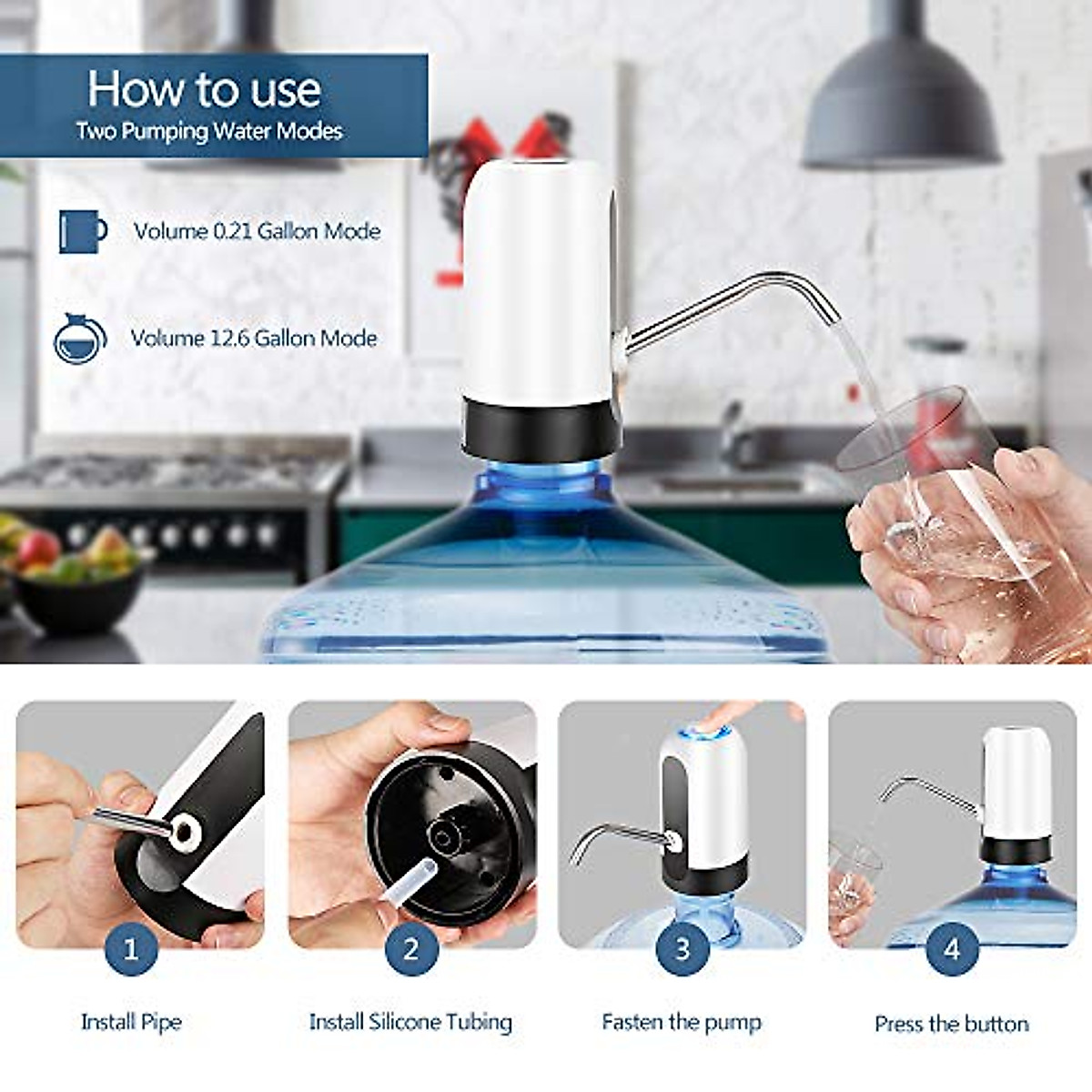 How to use
Two Pumping Water Modes

Volume 0.21 Gallon Mode

Volume 12.6 Gallon Mode

1
Install Pipe

2
Install Silicone Tubing

3
Fasten the pump

4
Press the button