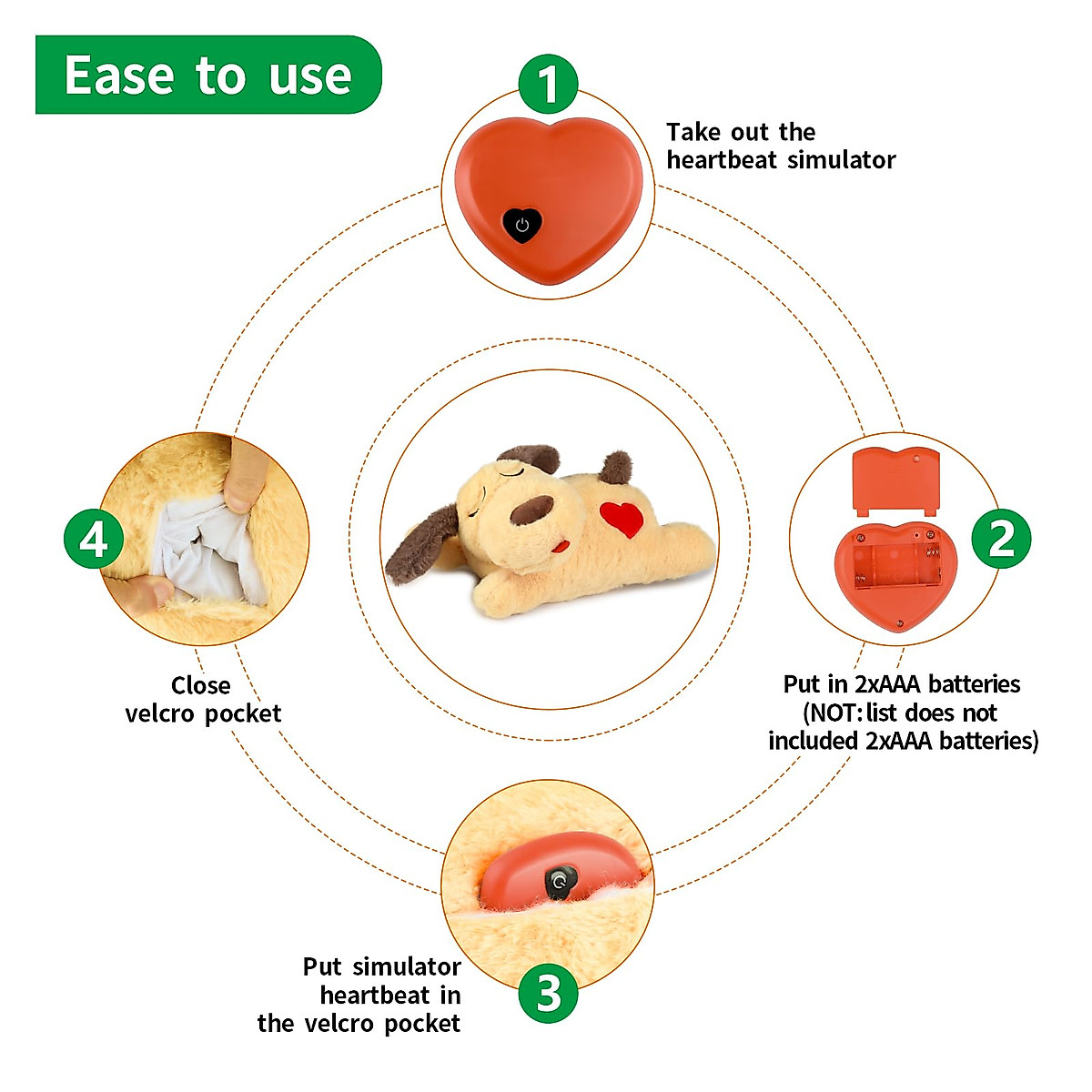 Ease to use

1

Take out the heartbeat simulator

2

Put in 2xAAA batteries (NOT: list does not included 2xAAA batteries)

3

Put simulator heartbeat in the velcro pocket

4

Close velcro pocket