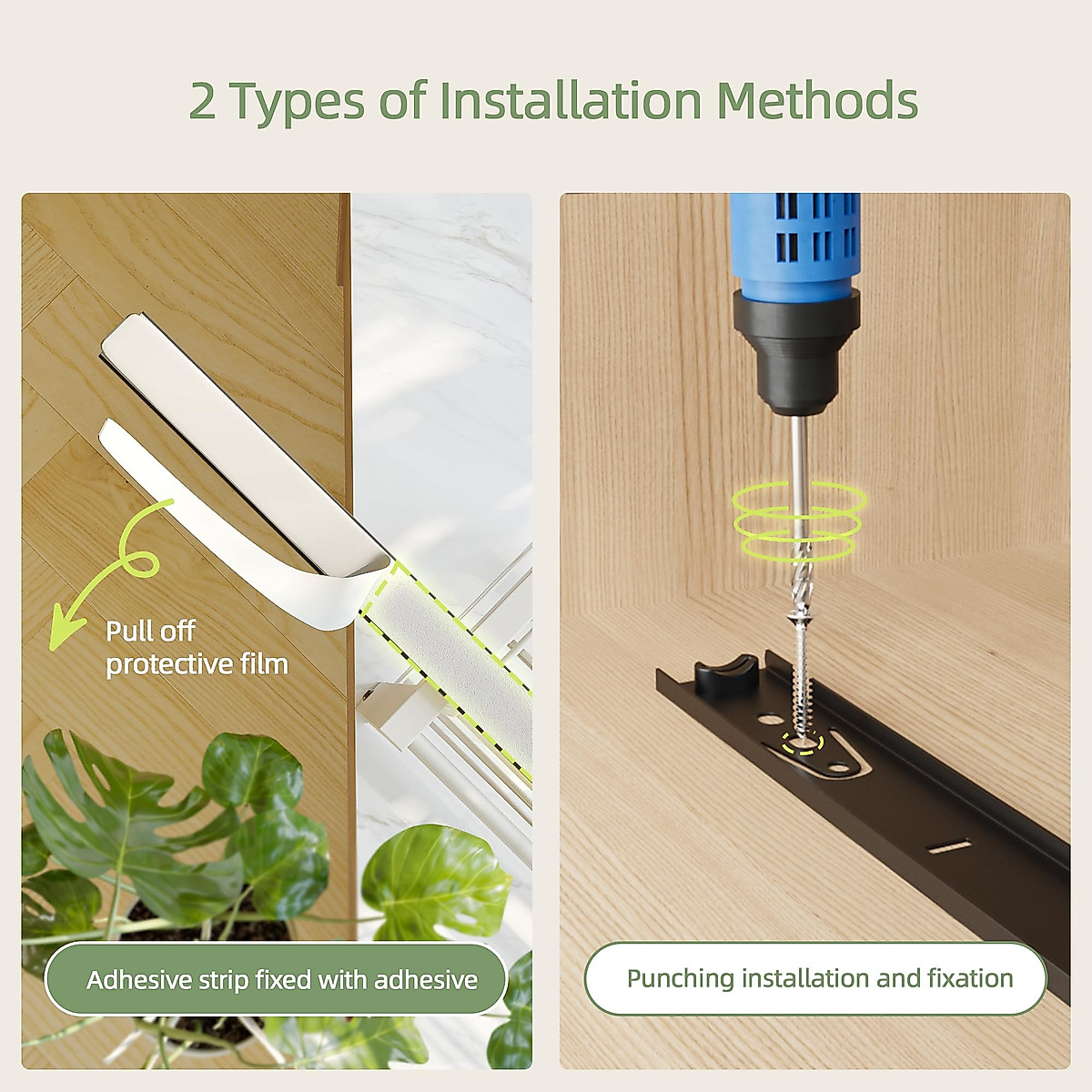 2 Types of Installation Methods

Pull off protective film

Adhesive strip fixed with adhesive

Punching installation and fixation