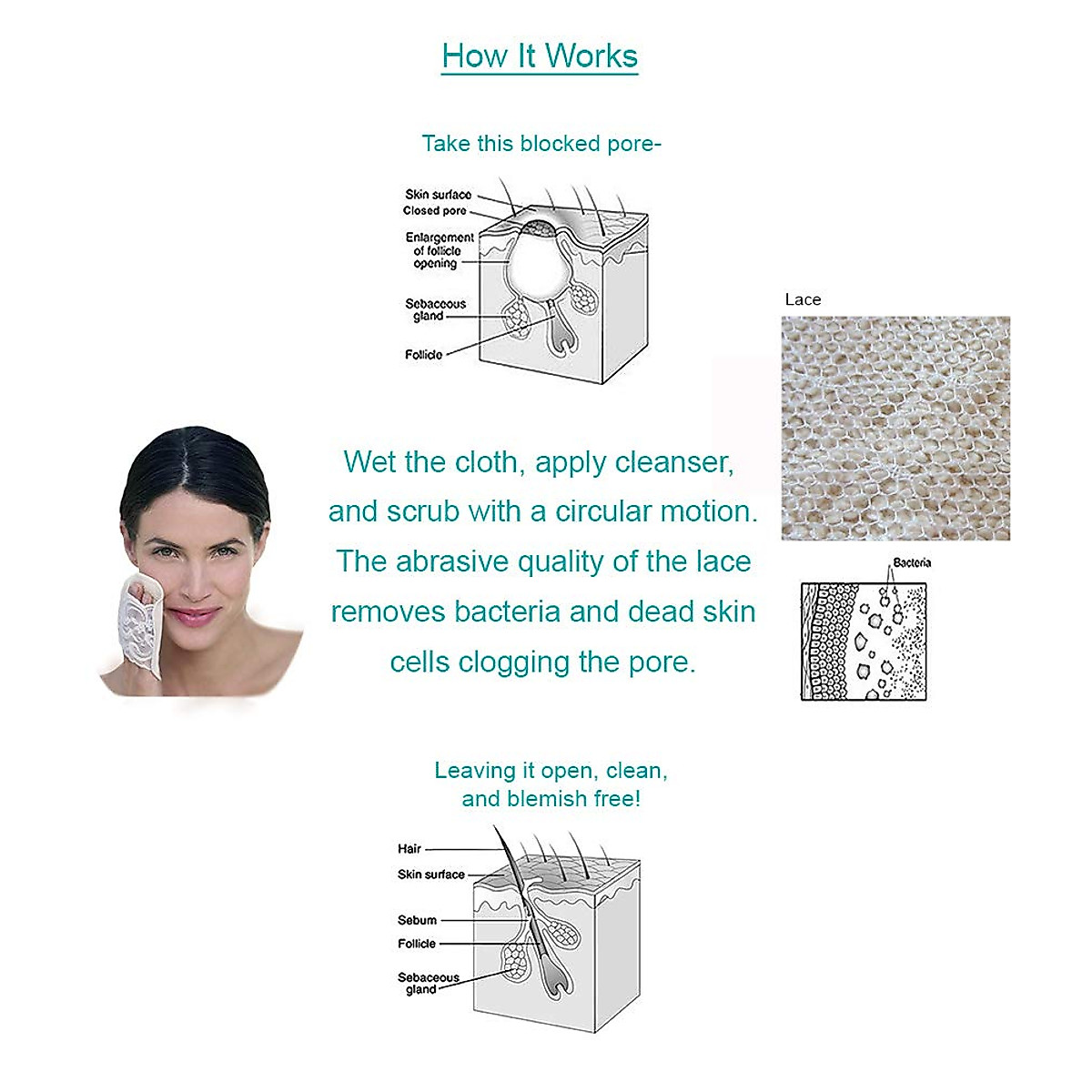 How It Works

Take this blocked pore-

Skin surface
Closed pore
Enlargement of follicle opening
Sebaceous gland
Follicle

Lace

Wet the cloth, apply cleanser, and scrub with a circular motion. The abrasive quality of the lace removes bacteria and dead skin cells clogging the pore.

Bacteria

Leaving it open, clean, and blemish free!

Hair
Skin surface
Sebum
Follicle
Sebaceous gland