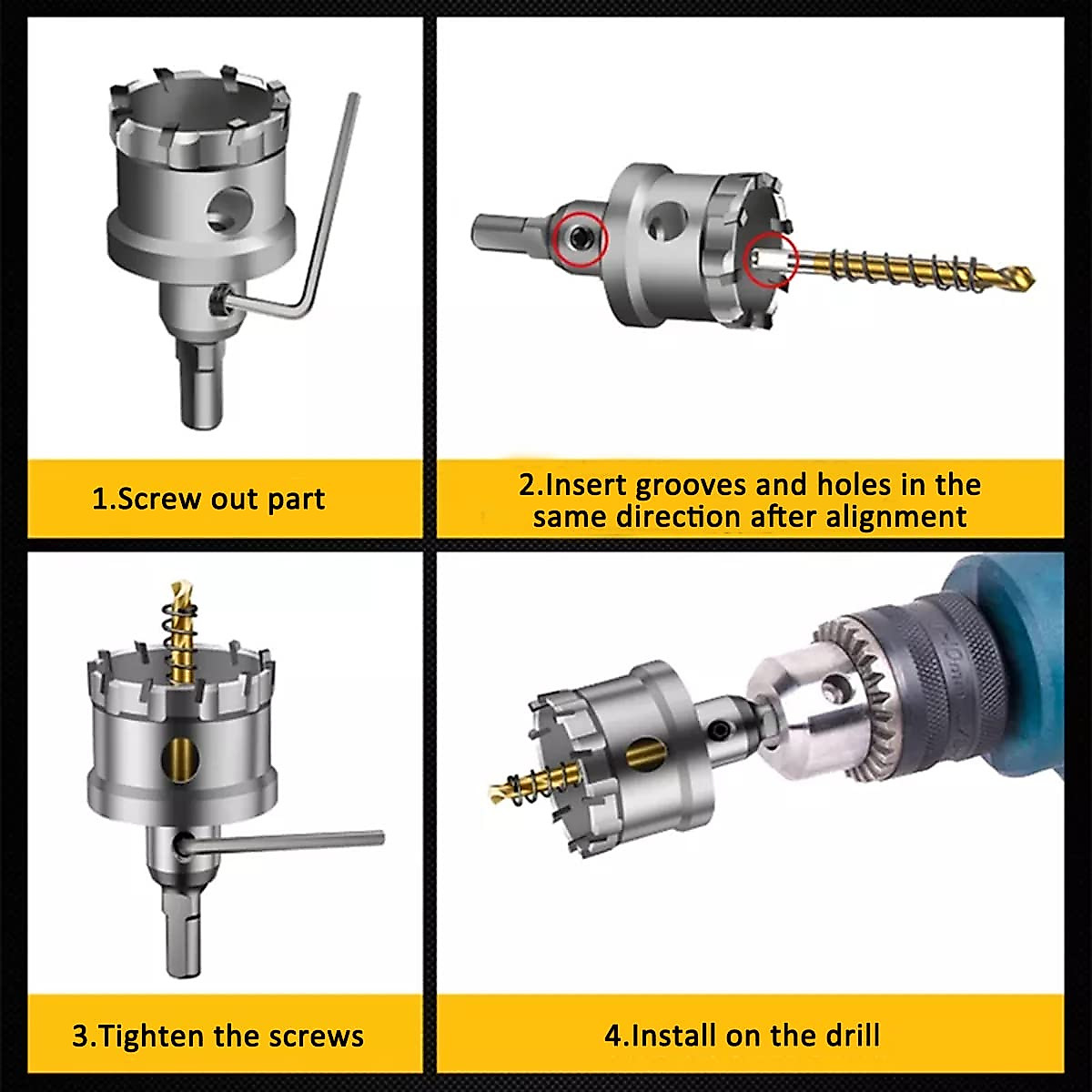 1.Screw out part

2.Insert grooves and holes in the same direction after alignment

3.Tighten the screws

4.Install on the drill