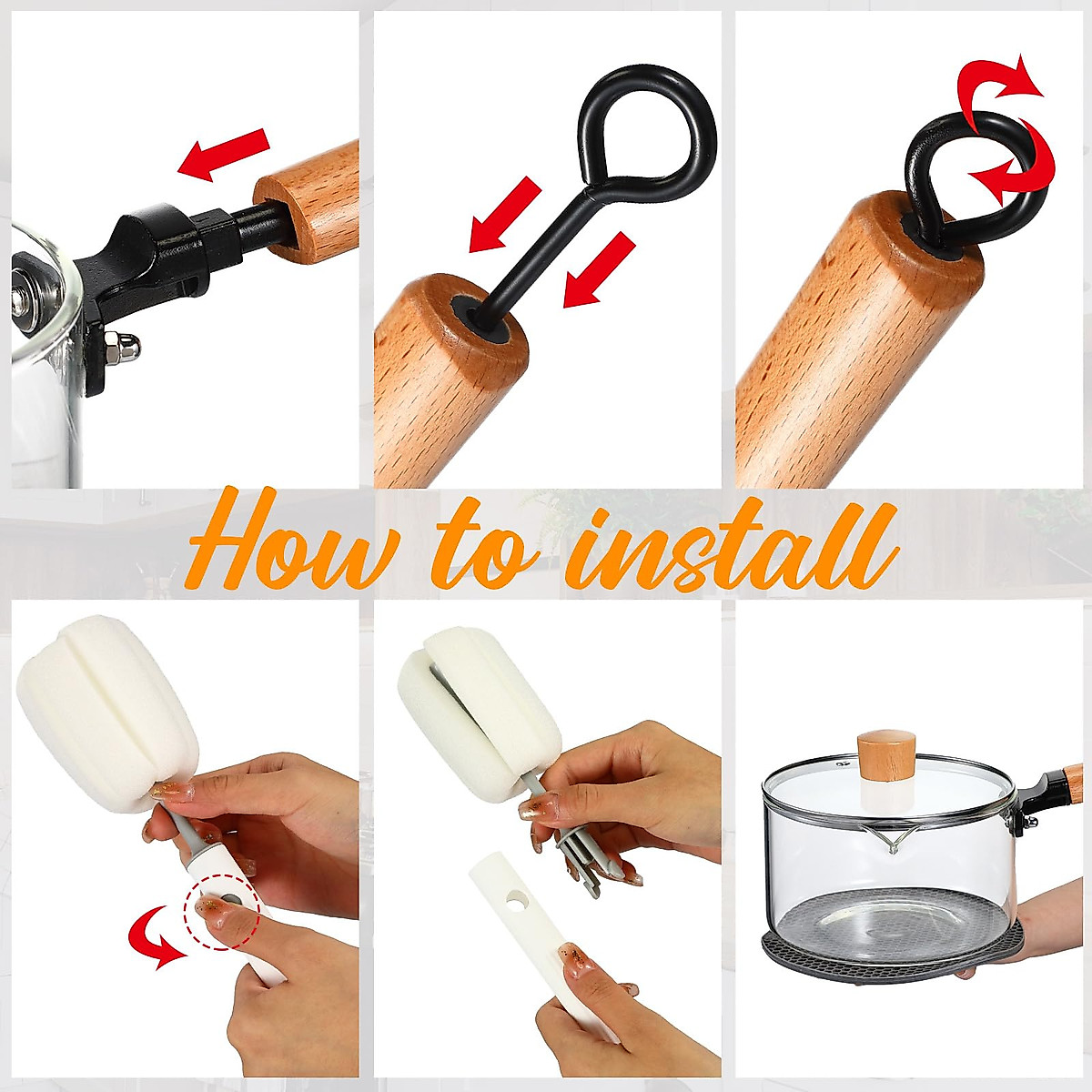 How to install