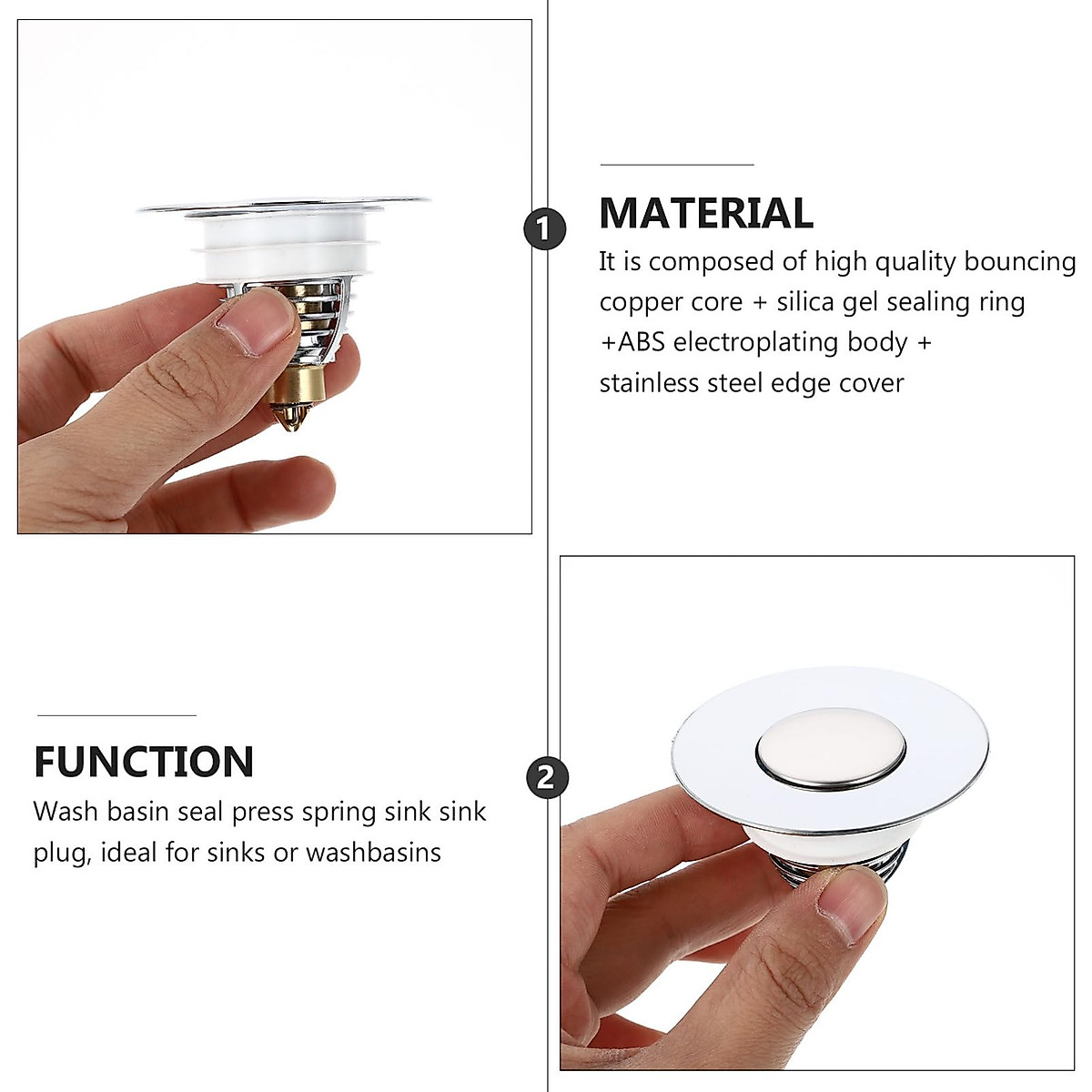 1

MATERIAL

It is composed of high quality bouncing copper core + silica gel sealing ring +ABS electroplating body + stainless steel edge cover

FUNCTION

Wash basin seal press spring sink sink plug, ideal for sinks or washbasins

2