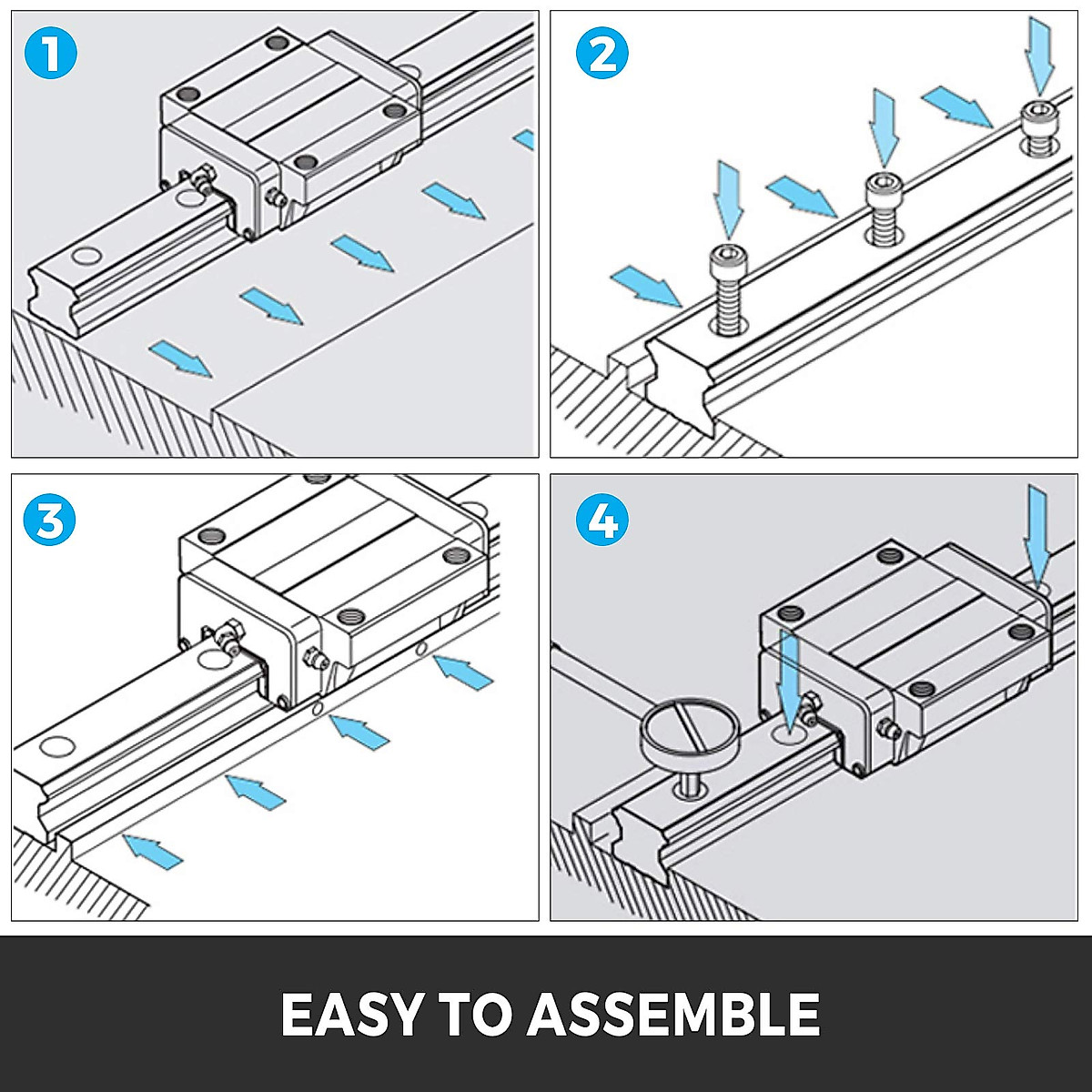 1

2

3

4

EASY TO ASSEMBLE