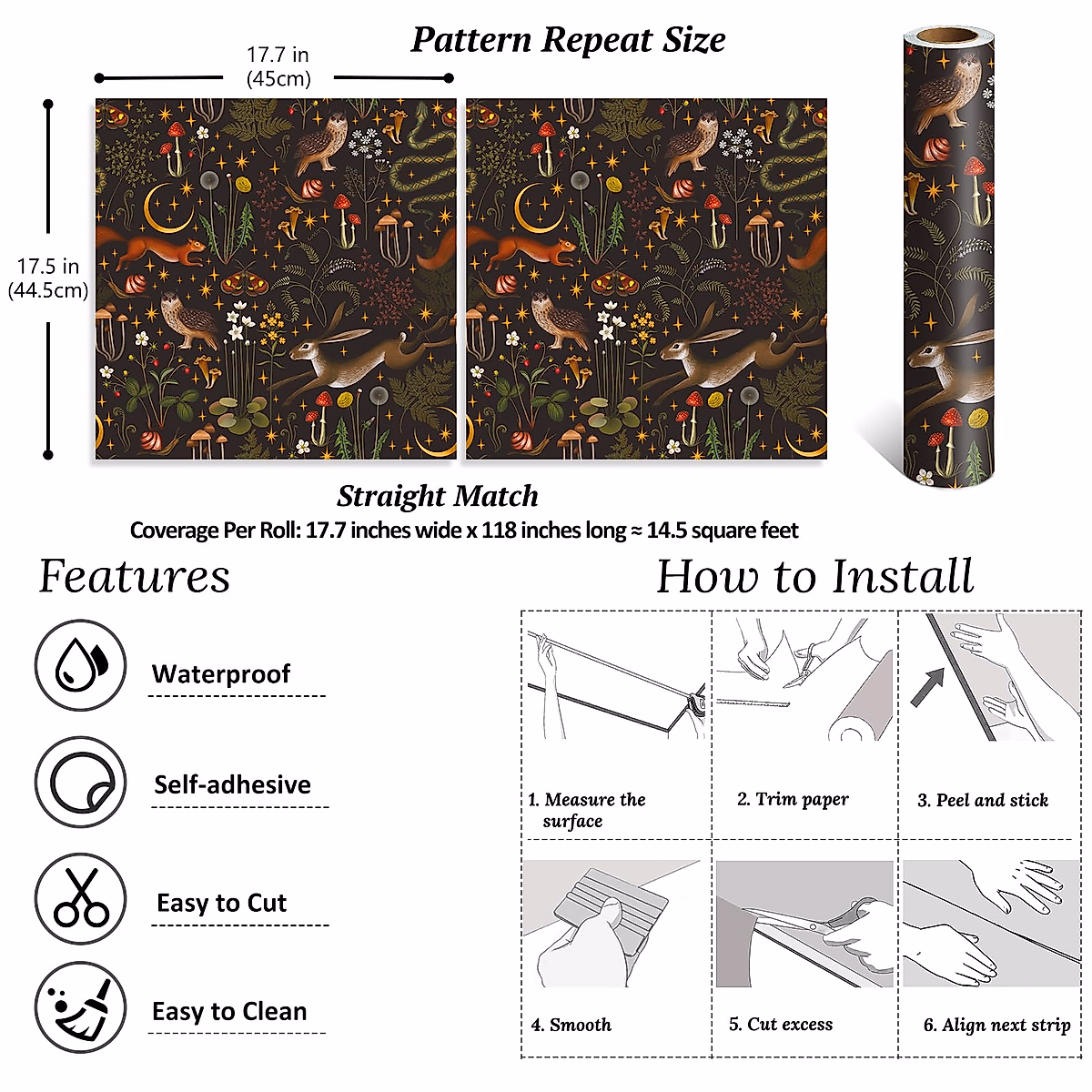 Pattern Repeat Size

17.7 in
(45cm)

17.5 in
(44.5cm)

Straight Match

Coverage Per Roll: 17.7 inches wide x 118 inches long ≈ 14.5 square feet

Features

Waterproof

Self-adhesive

Easy to Cut

Easy to Clean

How to Install

1. Measure the surface

2. Trim paper

3. Peel and stick

4. Smooth

5. Cut excess

6. Align next strip