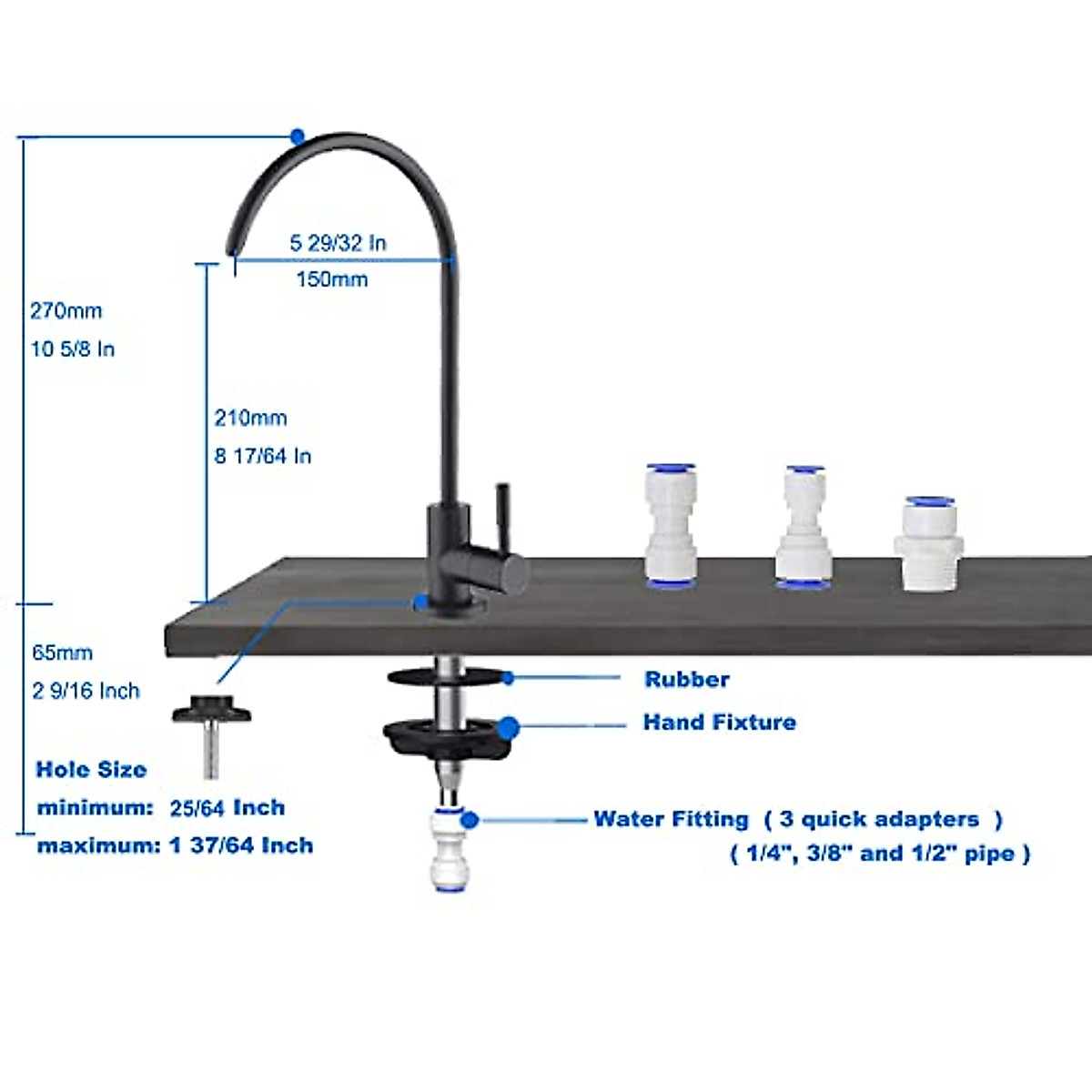 5 29/32 In
150mm

270mm
10 5/8 In

210mm
8 17/64 In

65mm
2 9/16 Inch

Hole Size
minimum: 25/64 Inch
maximum: 1 37/64 Inch

Rubber

Hand Fixture

Water Fitting ( 3 quick adapters )
( 1/4", 3/8" and 1/2" pipe )