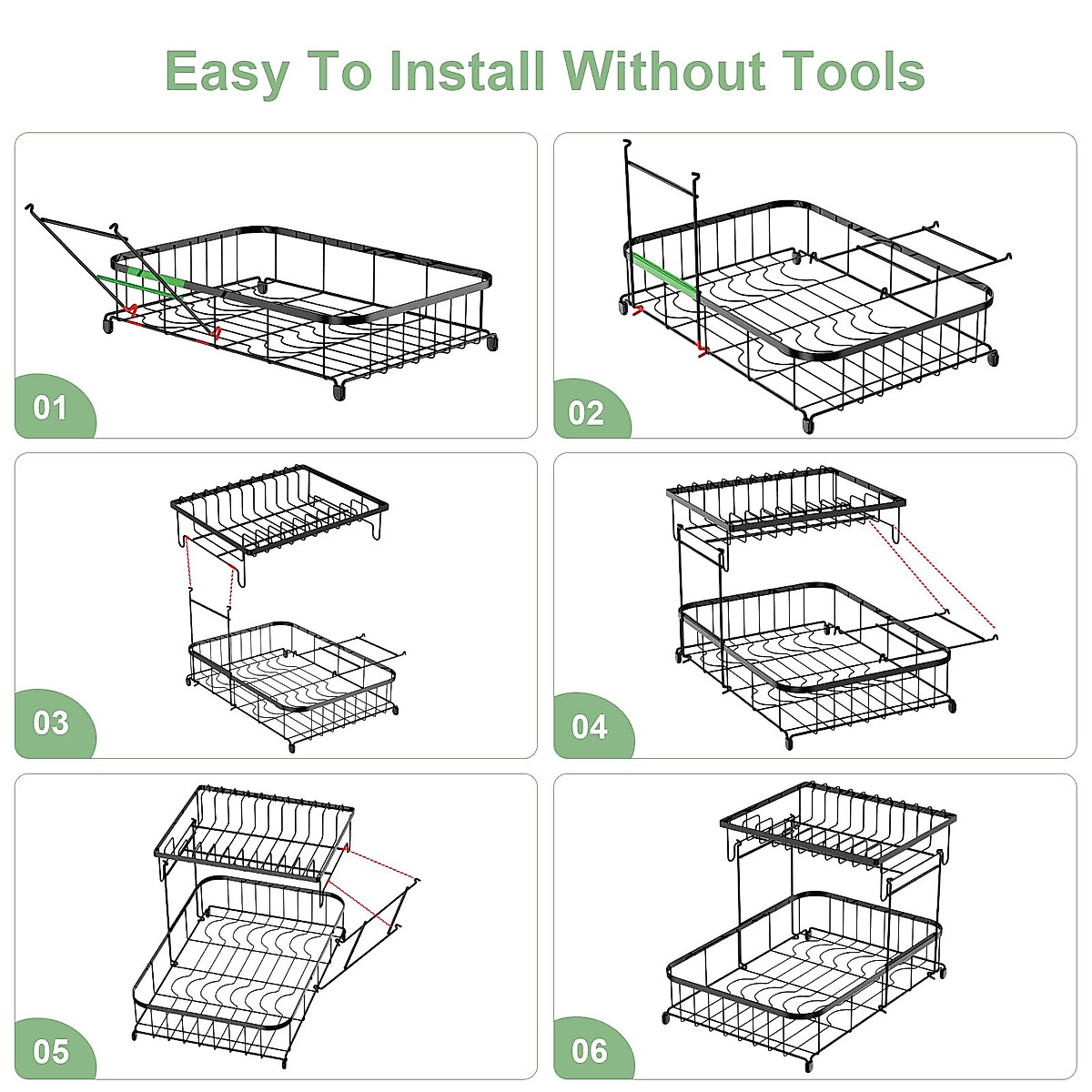 Easy To Install Without Tools

01

02

03

04

05

06