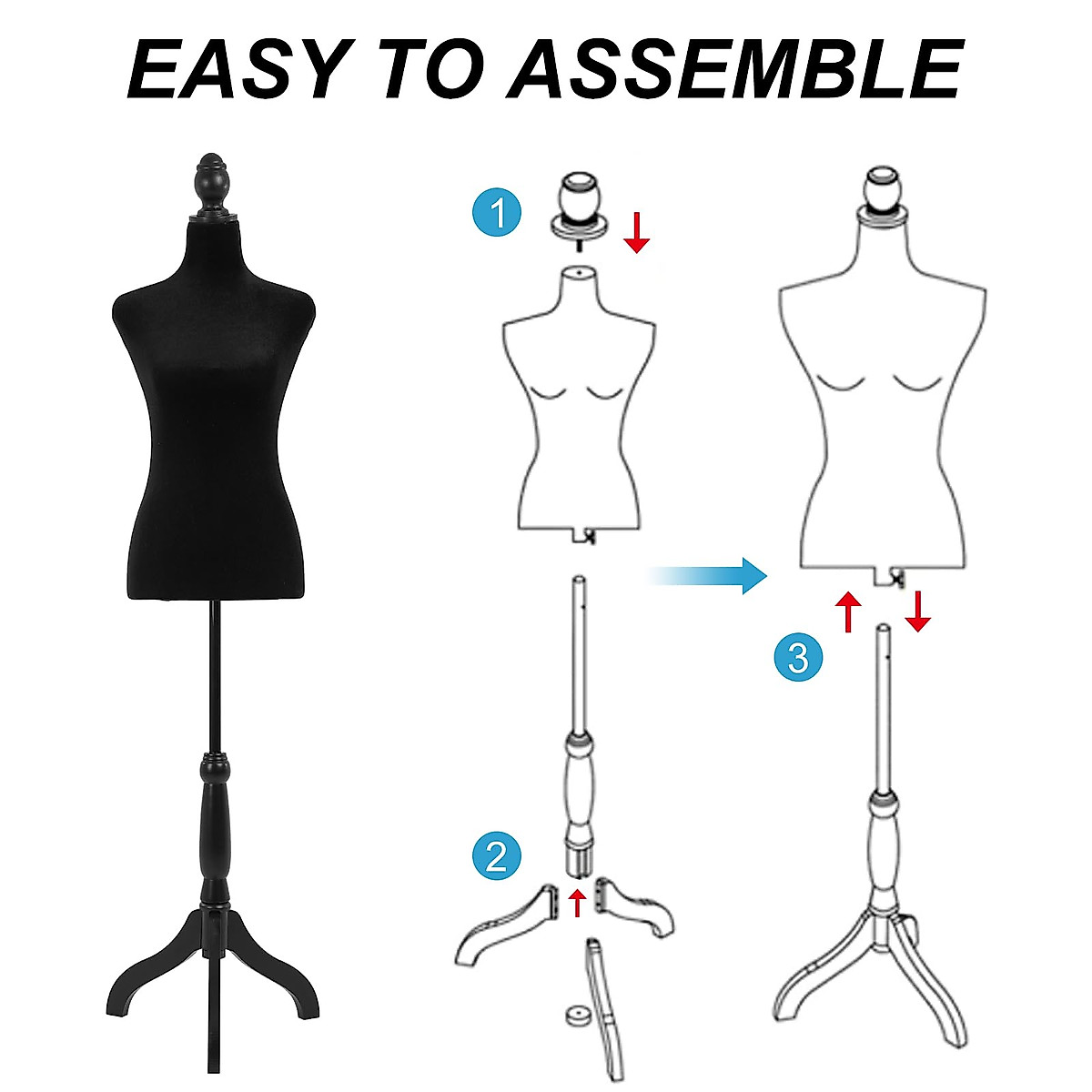 EASY TO ASSEMBLE

1

2

3