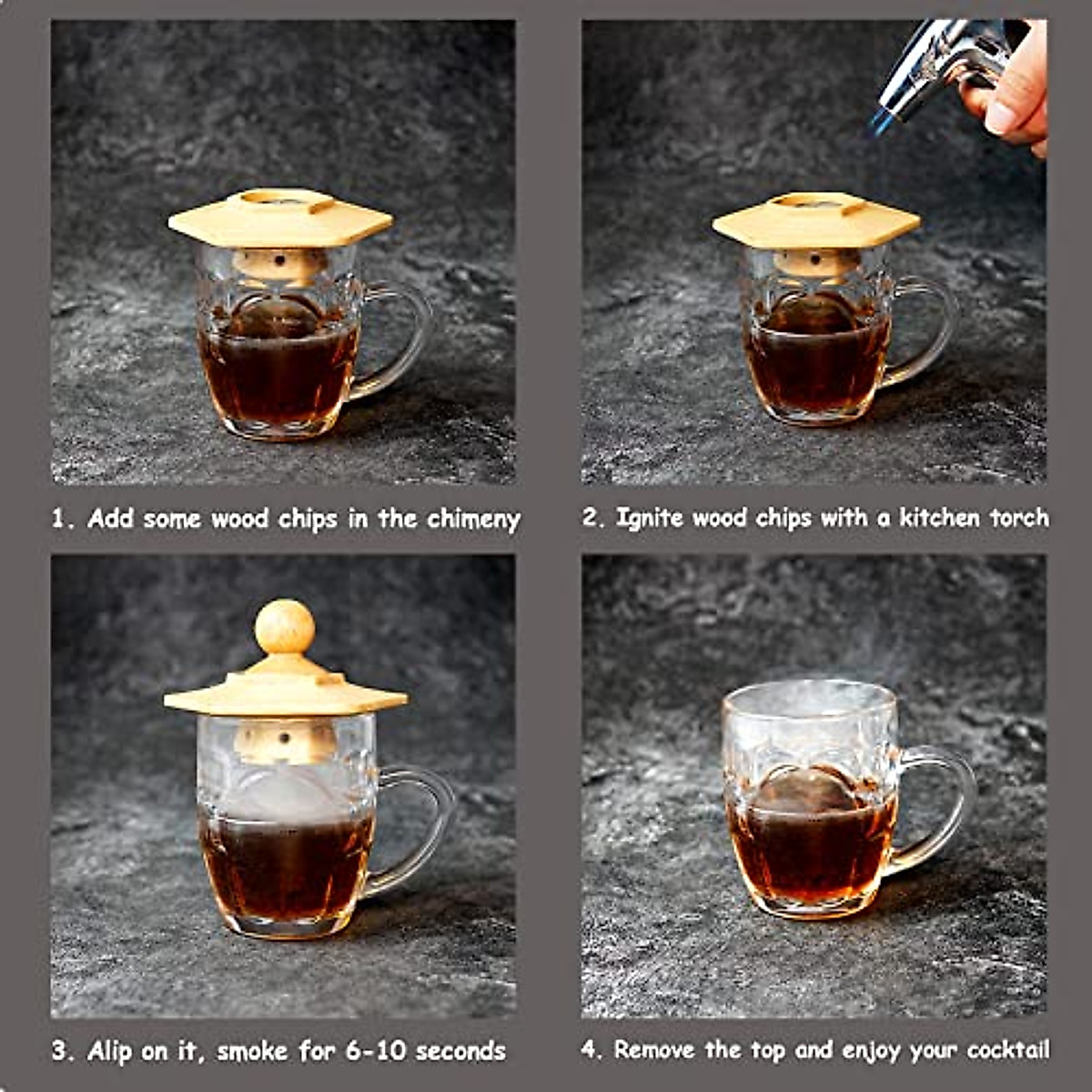 1. Add some wood chips in the chimeny

2. Ignite wood chips with a kitchen torch

3. Alip on it, smoke for 6-10 seconds

4. Remove the top and enjoy your cocktail