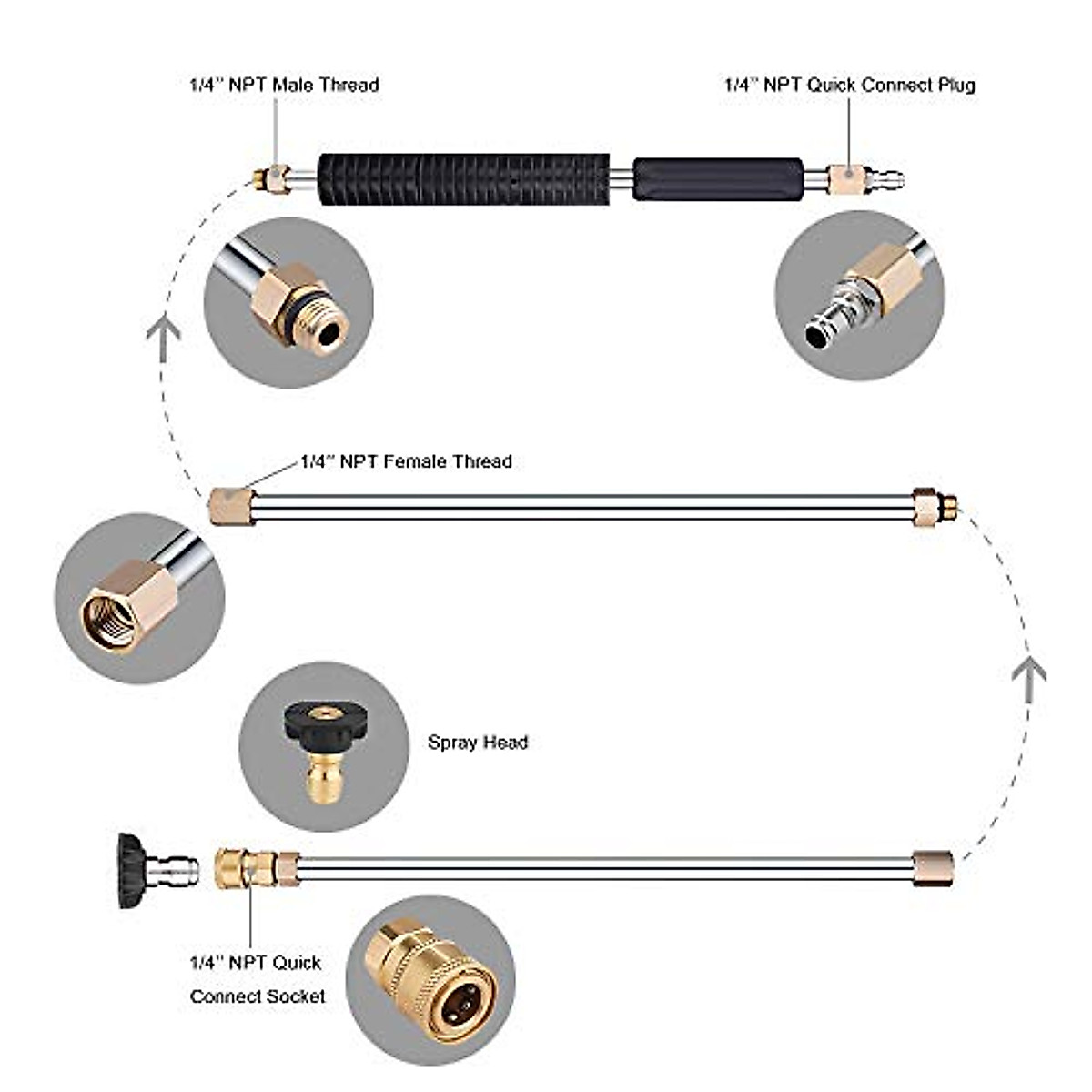 1/4'' NPT Male Thread

1/4'' NPT Quick Connect Plug

1/4'' NPT Female Thread

Spray Head

1/4'' NPT Quick Connect Socket