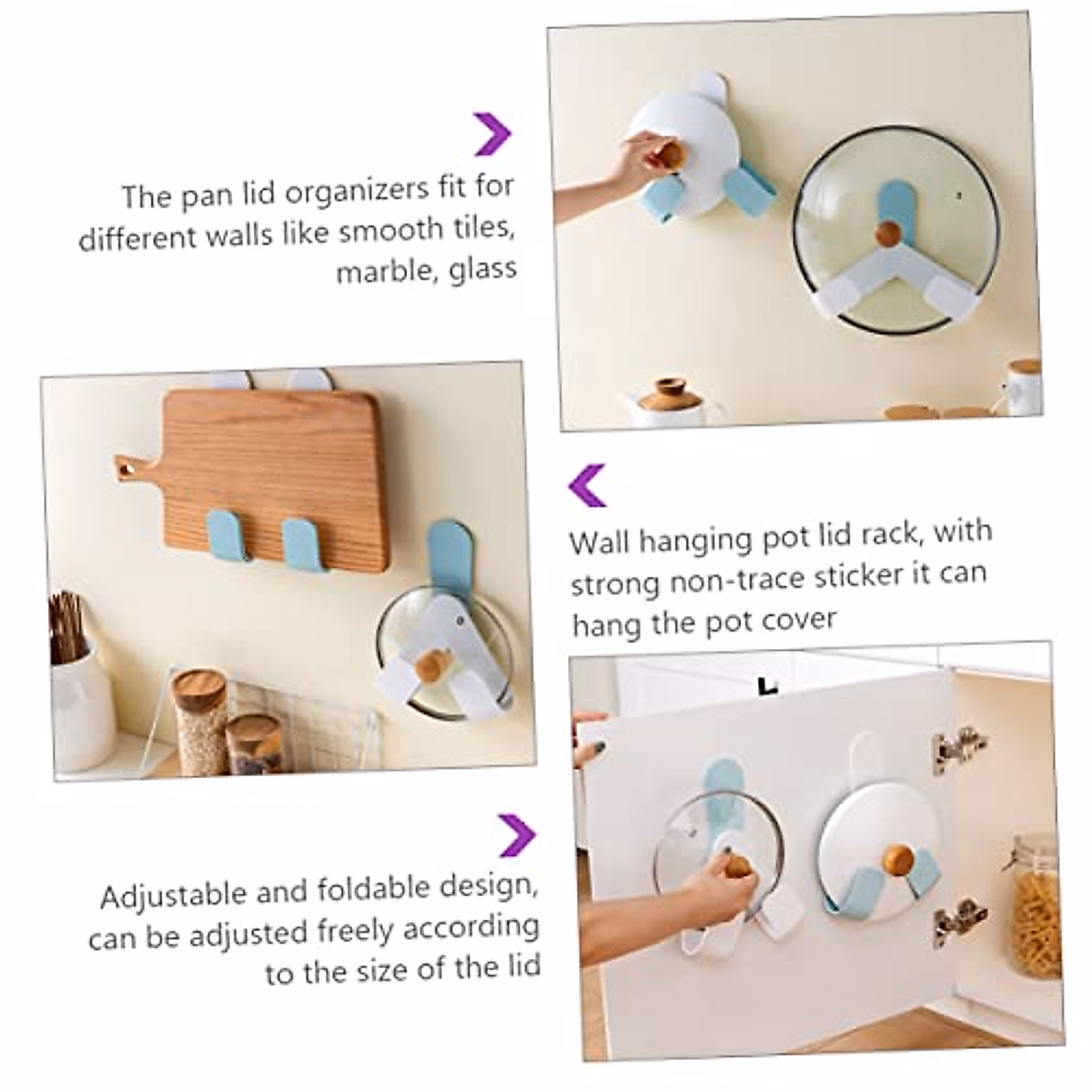 The pan lid organizers fit for different walls like smooth tiles, marble, glass

Wall hanging pot lid rack, with strong non-trace sticker it can hang the pot cover

Adjustable and foldable design, can be adjusted freely according to the size of the lid