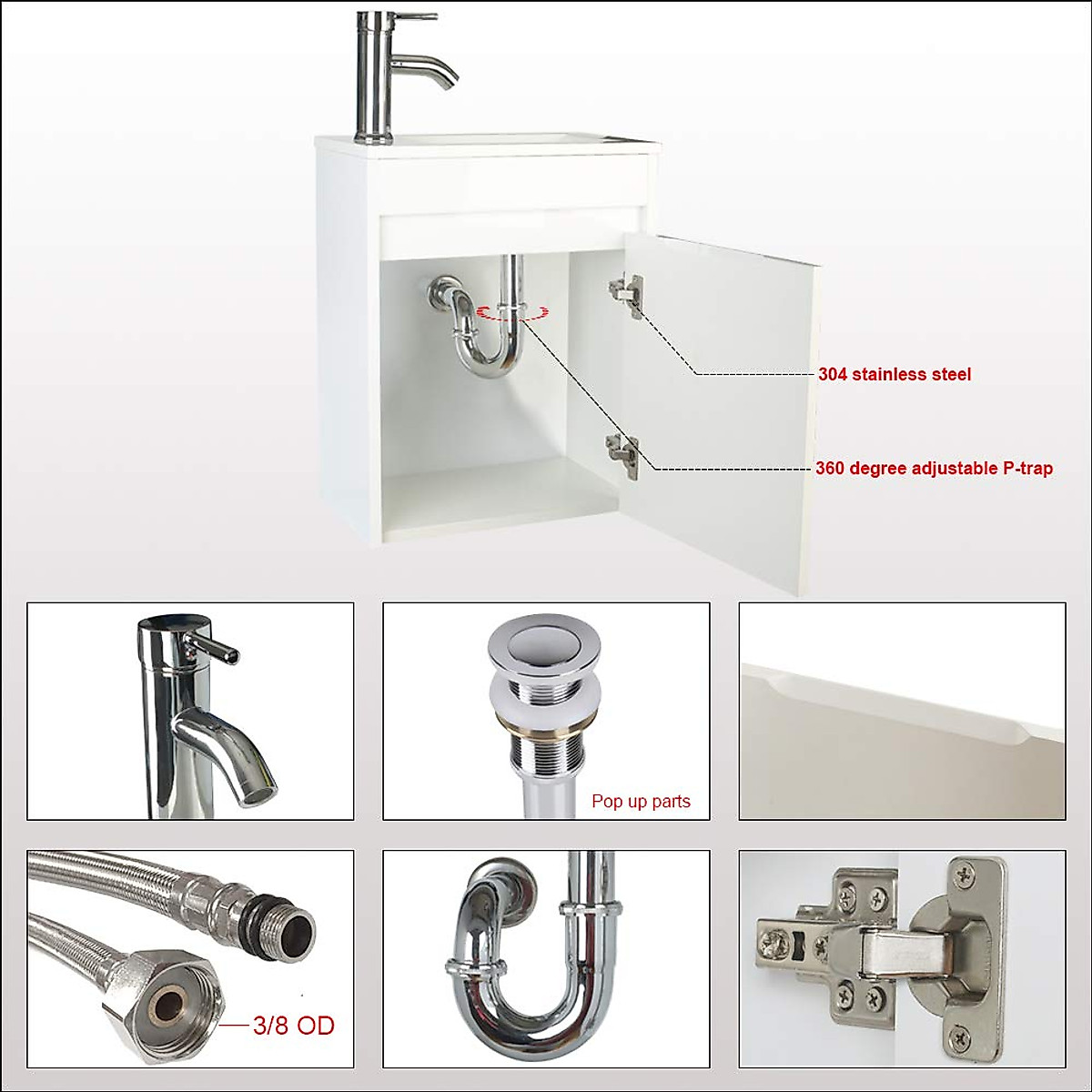 304 stainless steel

360 degree adjustable P-trap

Pop up parts

3/8 OD