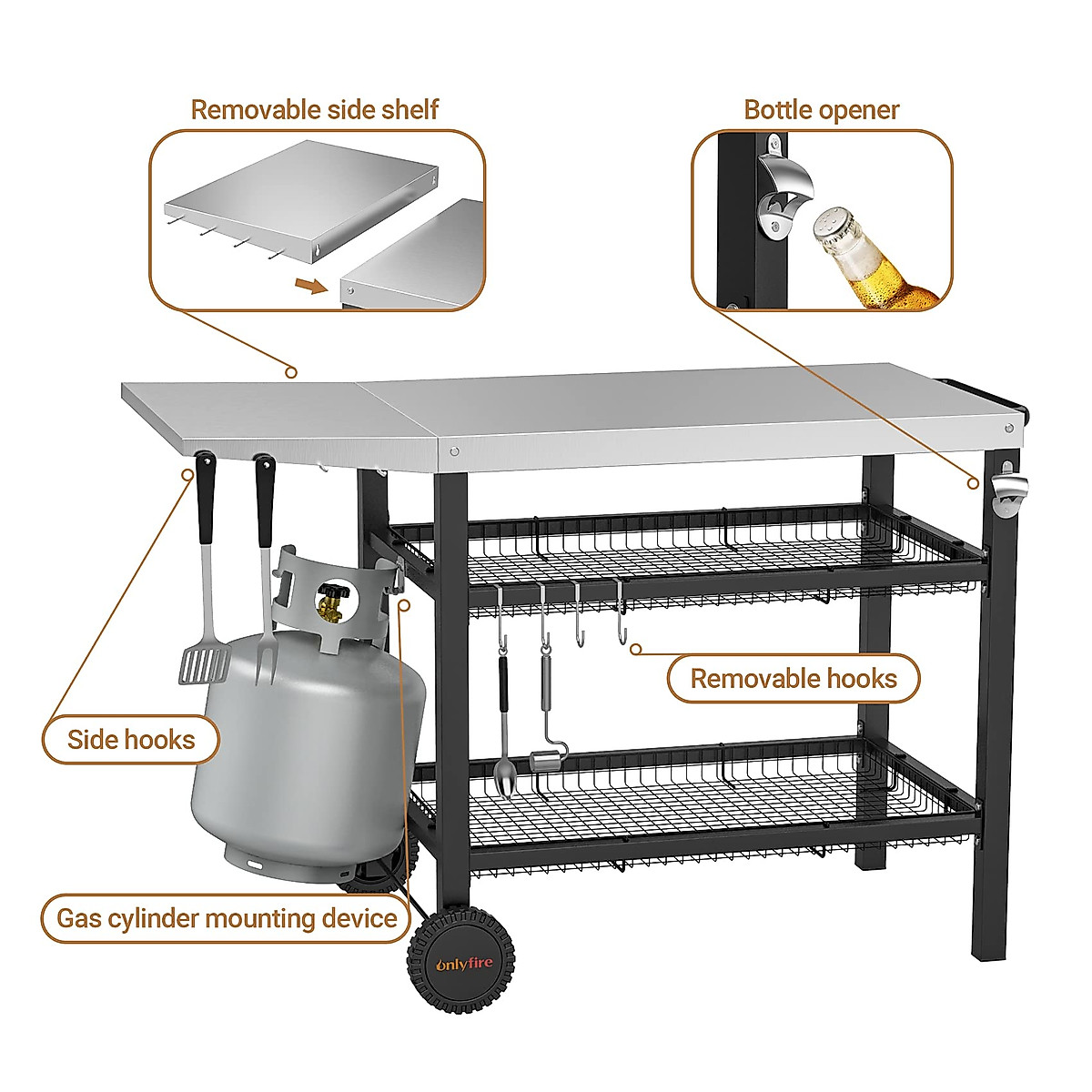 Removable side shelf

Bottle opener

Removable hooks

Side hooks

Gas cylinder mounting device

onlyfire