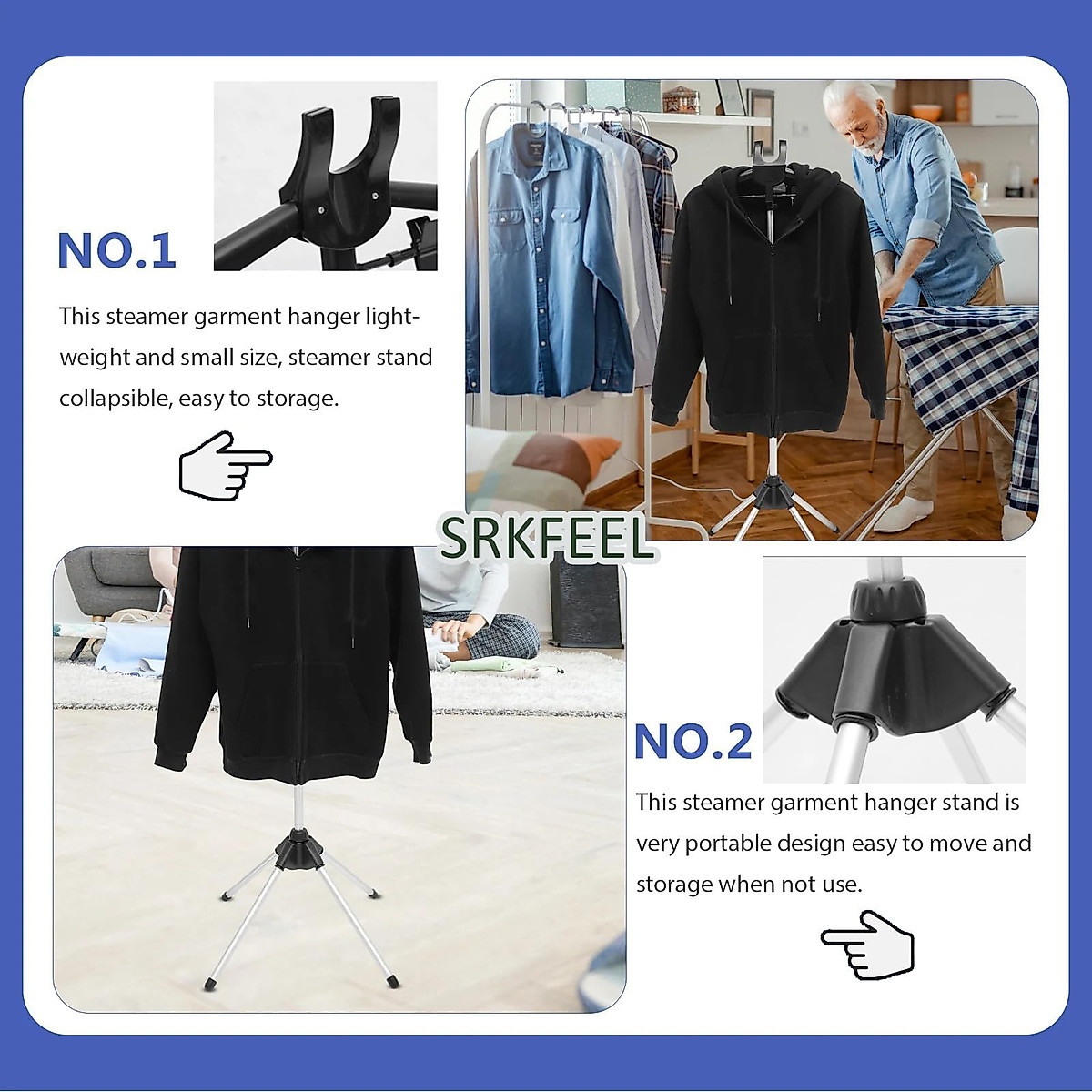 NO.1

This steamer garment hanger lightweight and small size, steamer stand collapsible, easy to storage.

SRKFEEL

NO.2

This steamer garment hanger stand is very portable design easy to move and storage when not use.