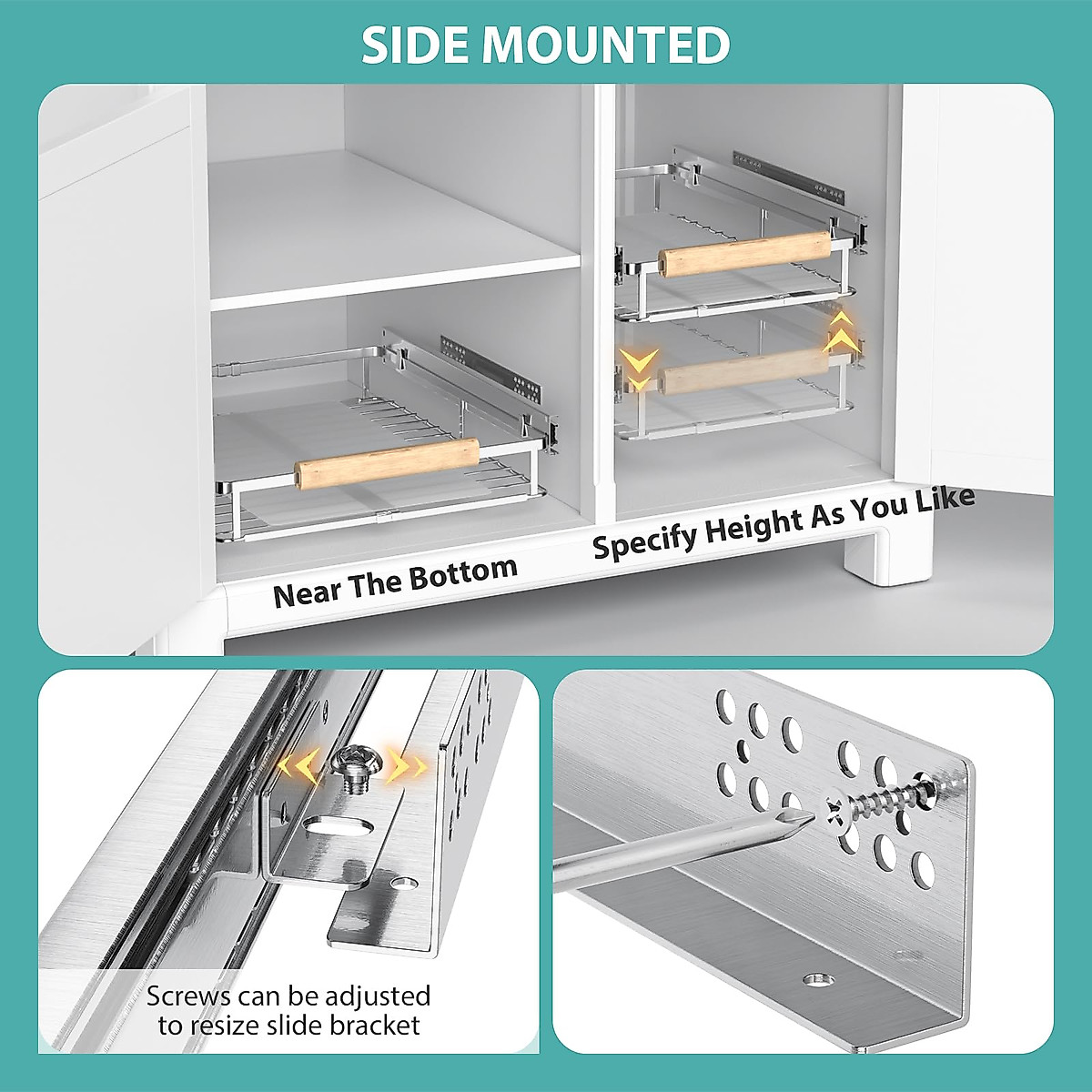 SIDE MOUNTED

Near The Bottom

Specify Height As You Like

Screws can be adjusted to resize slide bracket