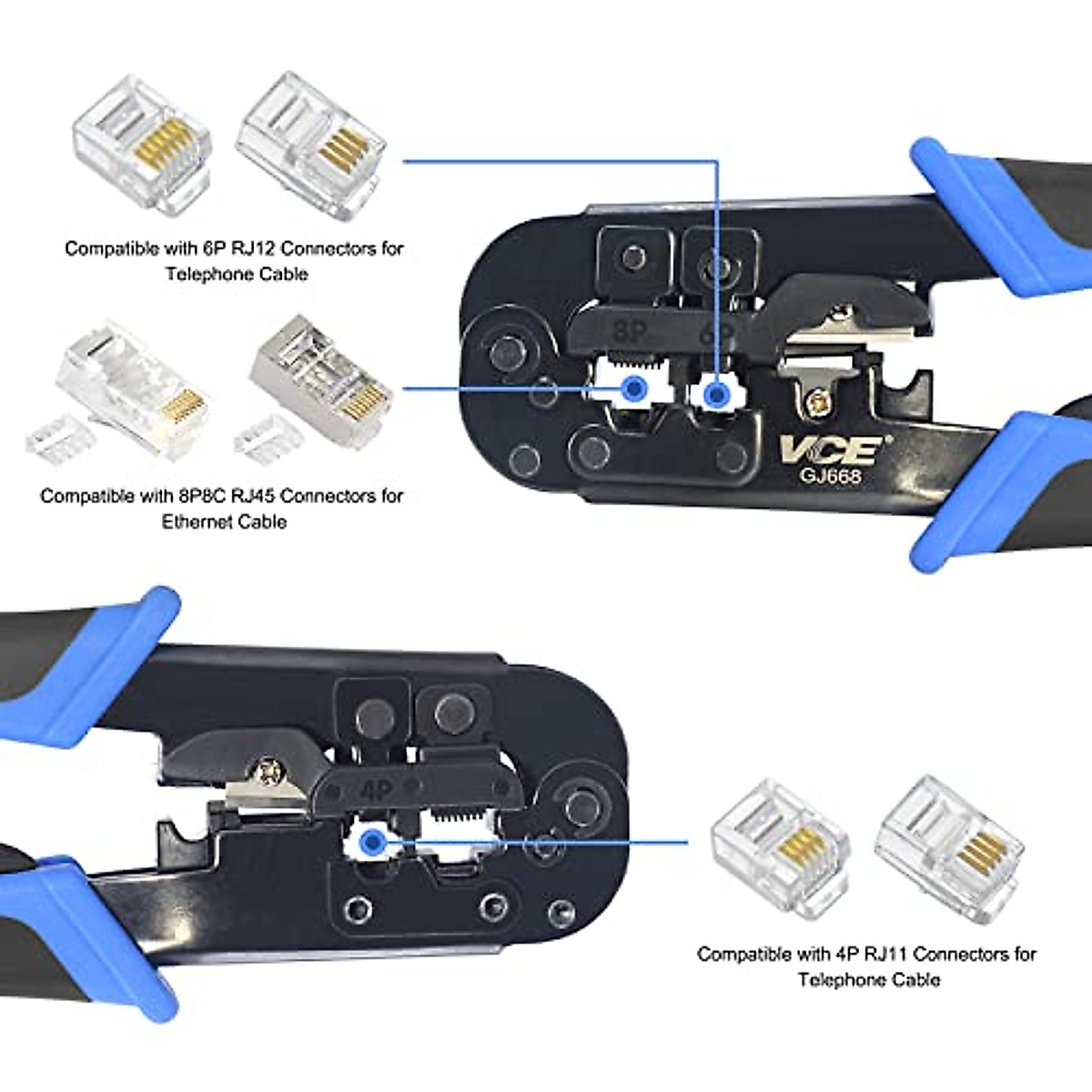 Compatible with 6P RJ12 Connectors for Telephone Cable

8P 6P

VCE GJ668

Compatible with 8P8C RJ45 Connectors for Ethernet Cable

4P

Compatible with 4P RJ11 Connectors for Telephone Cable