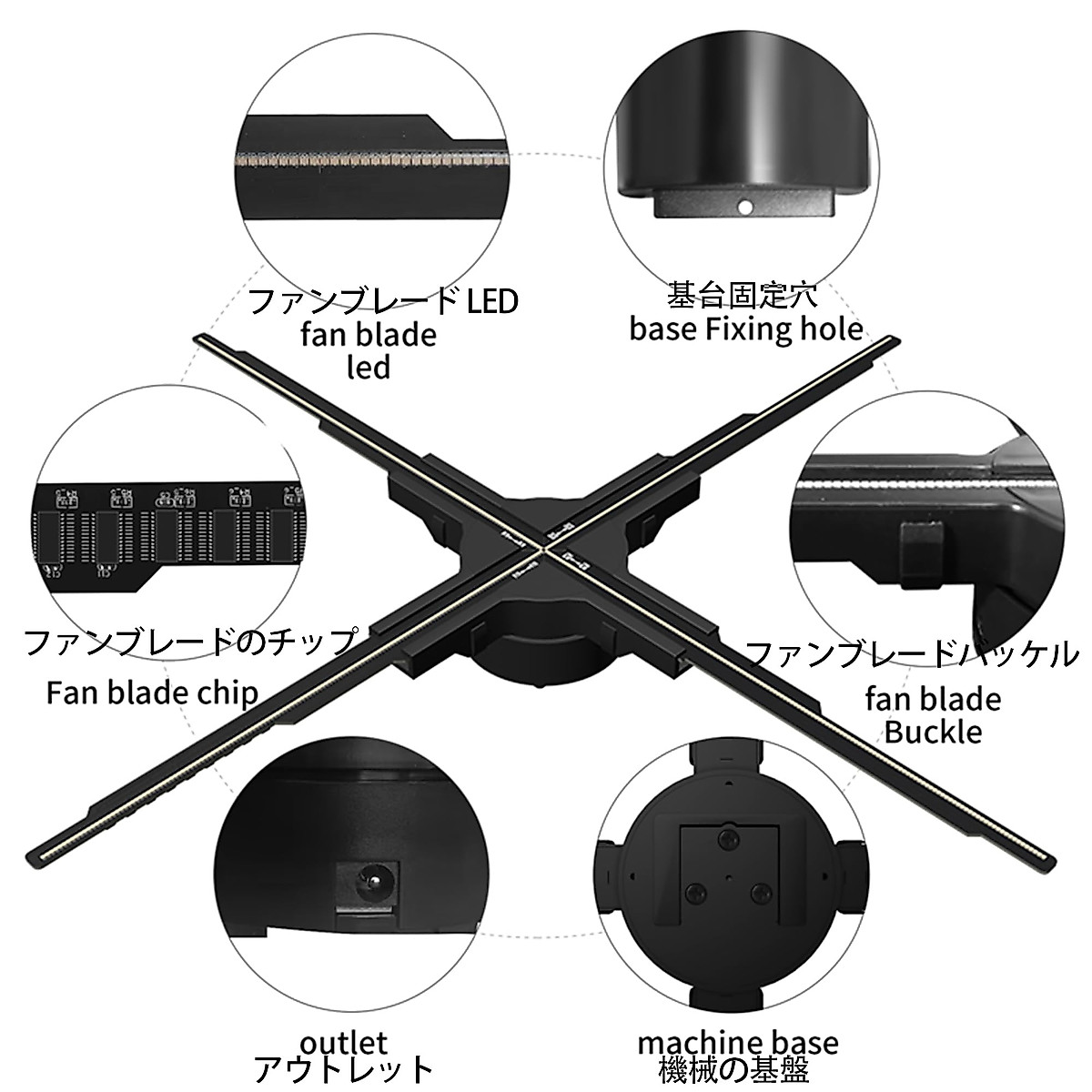 ファンブレード LED
fan blade
led

基台固定穴
base Fixing hole

ファンブレードのチップ
Fan blade chip

ファンブレードバッケル
fan blade
Buckle

outlet
アウトレット

machine base
機械の基盤