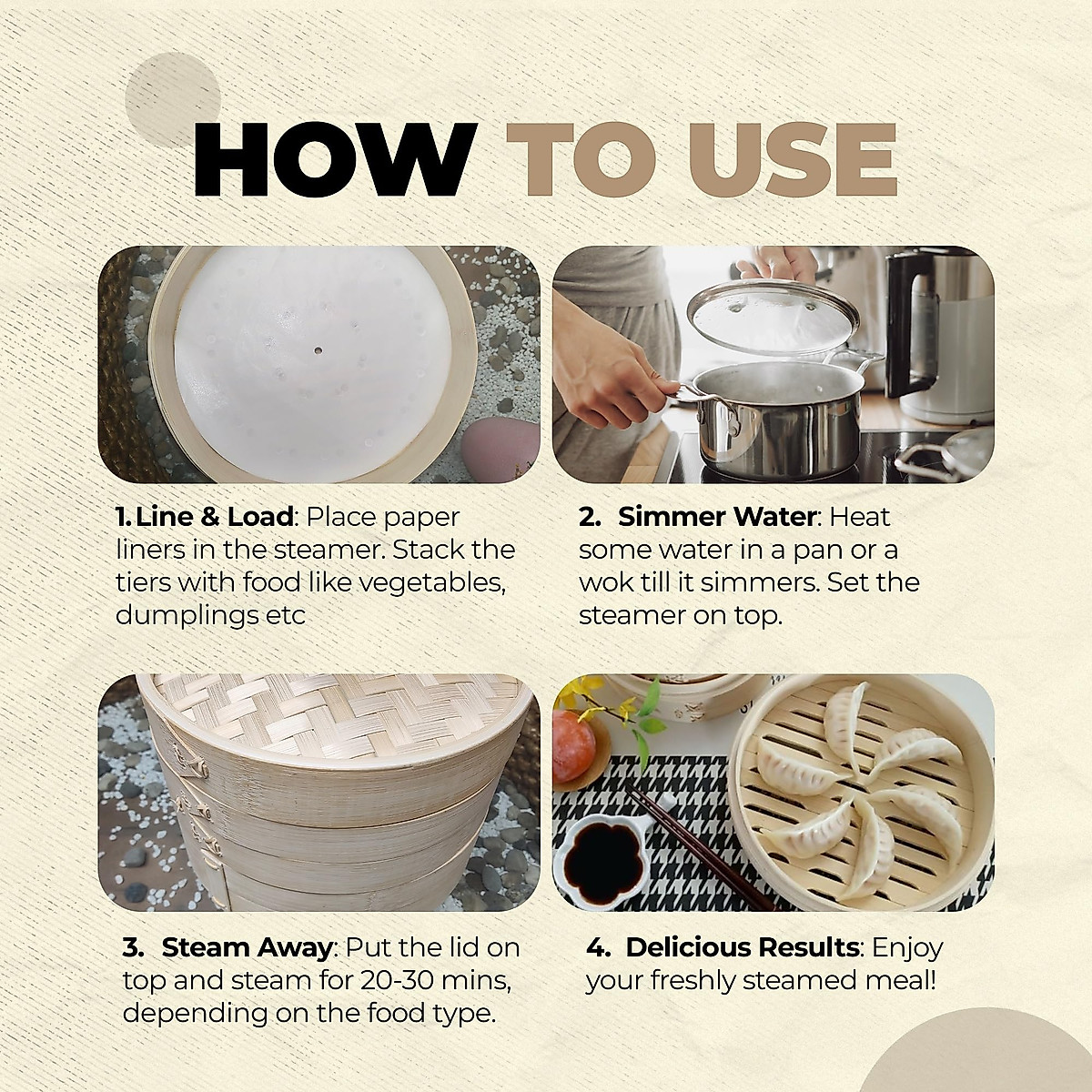 HOW TO USE

1. Line & Load: Place paper liners in the steamer. Stack the tiers with food like vegetables, dumplings etc

2. Simmer Water: Heat some water in a pan or a wok till it simmers. Set the steamer on top.

3. Steam Away: Put the lid on top and steam for 20-30 mins, depending on the food type.

4. Delicious Results: Enjoy your freshly steamed meal!