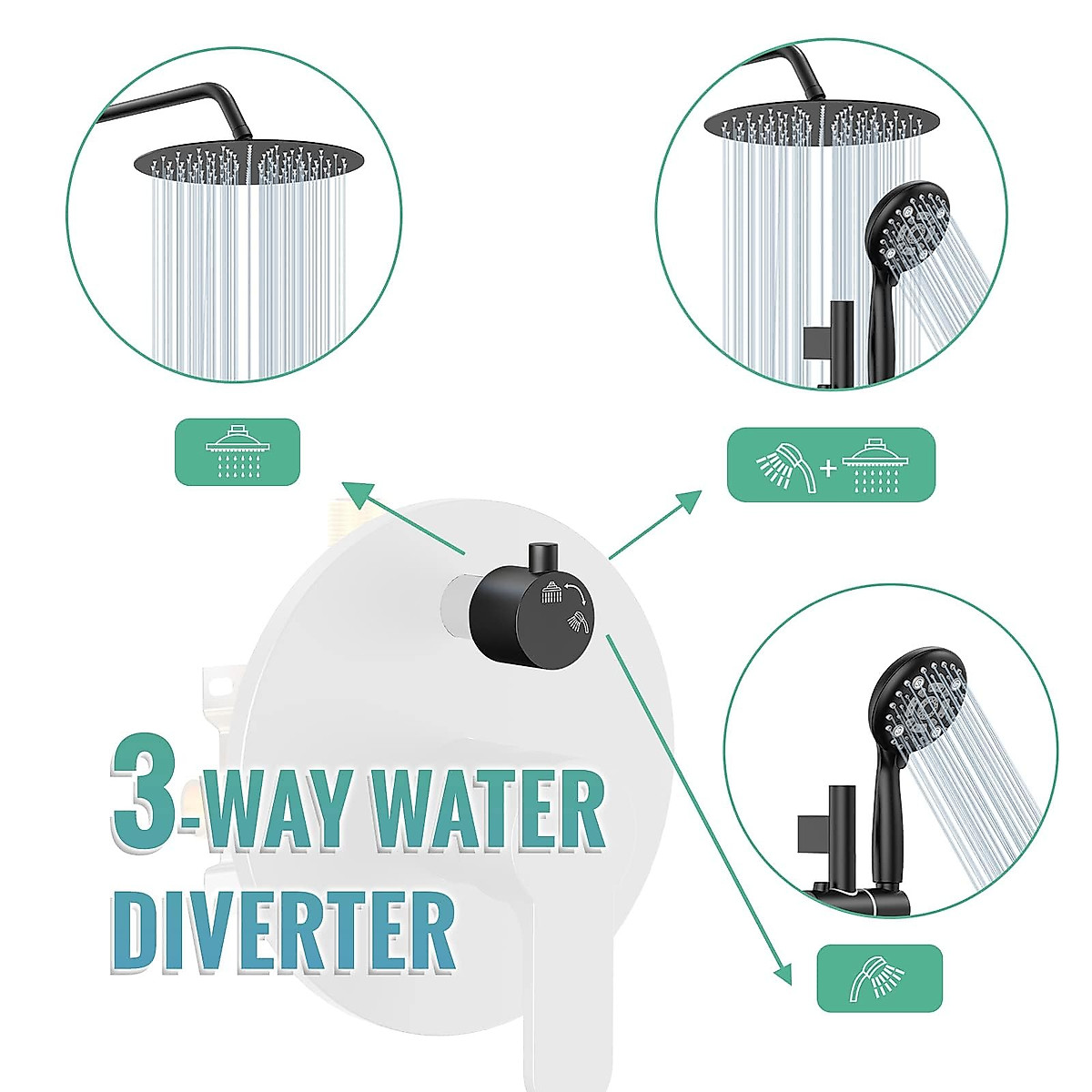 +

3-WAY WATER DIVERTER