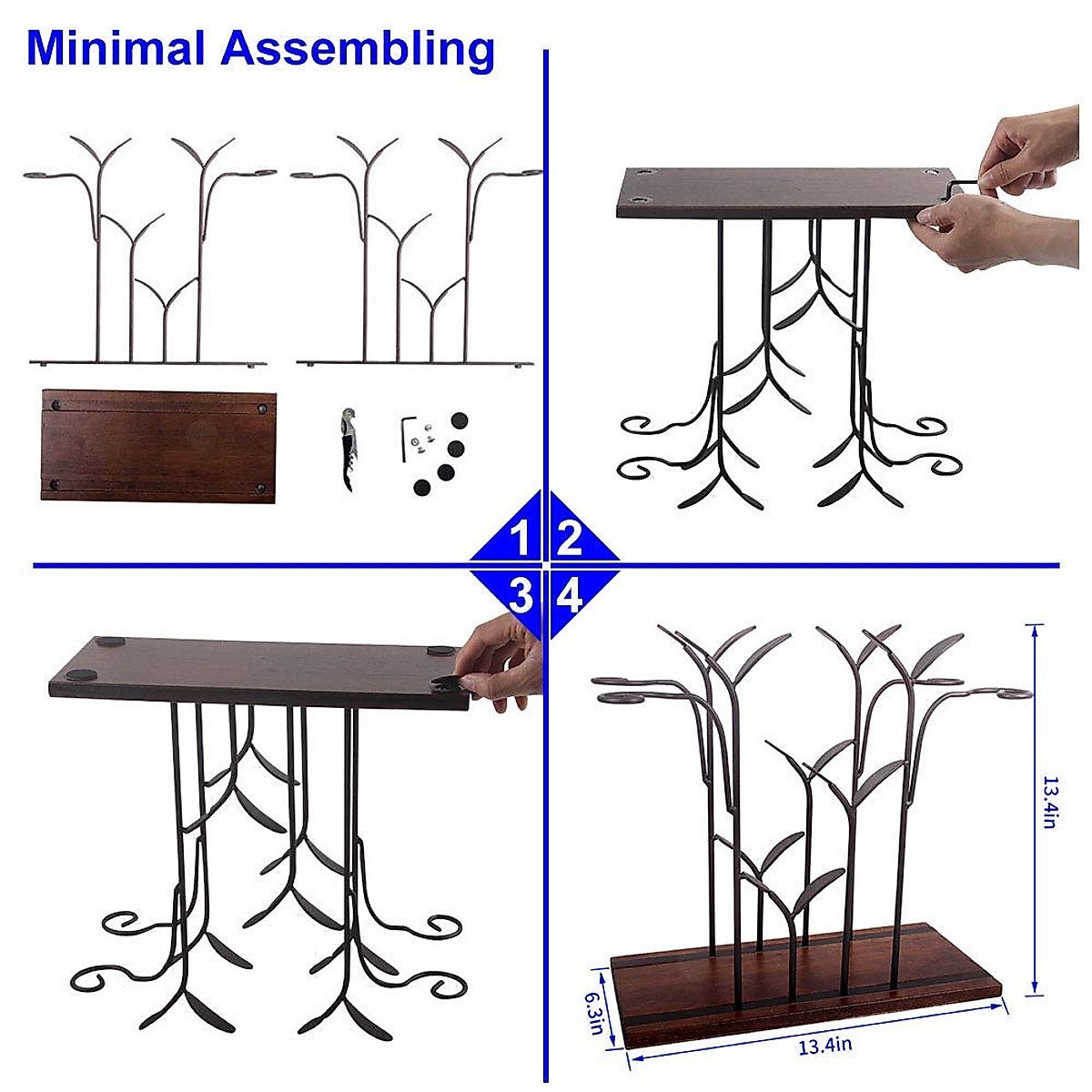 Minimal Assembling

1

2

3

4

13.4in

6.3in

13.4in