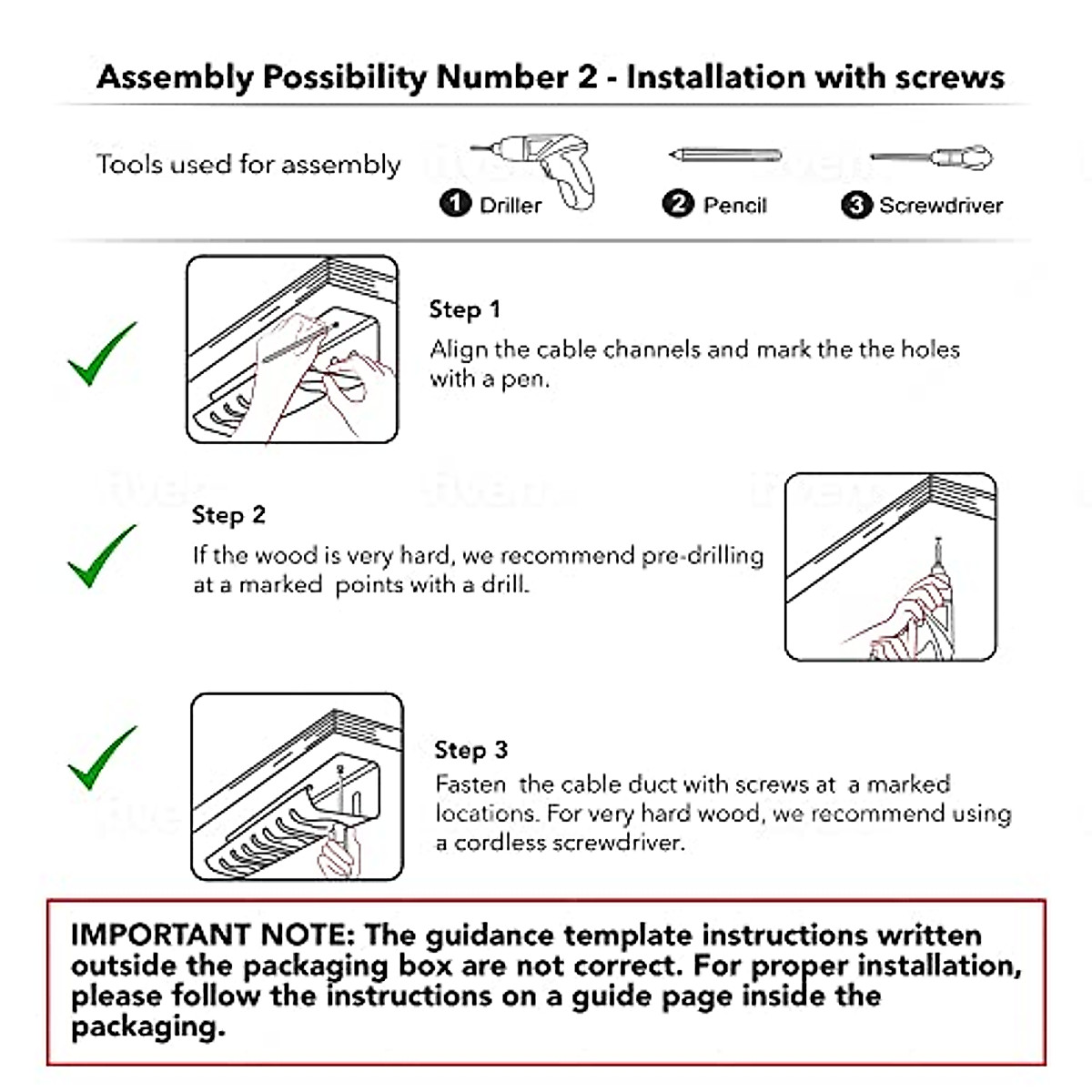 Assembly Possibility Number 2 - Installation with screws

Tools used for assembly

1 Driller

2 Pencil

3 Screwdriver

Step 1
Align the cable channels and mark the the holes with a pen.

Step 2
If the wood is very hard, we recommend pre-drilling at a marked points with a drill.

Step 3
Fasten the cable duct with screws at a marked locations. For very hard wood, we recommend using a cordless screwdriver.

IMPORTANT NOTE: The guidance template instructions written outside the packaging box are not correct. For proper installation, please follow the instructions on a guide page inside the packaging.