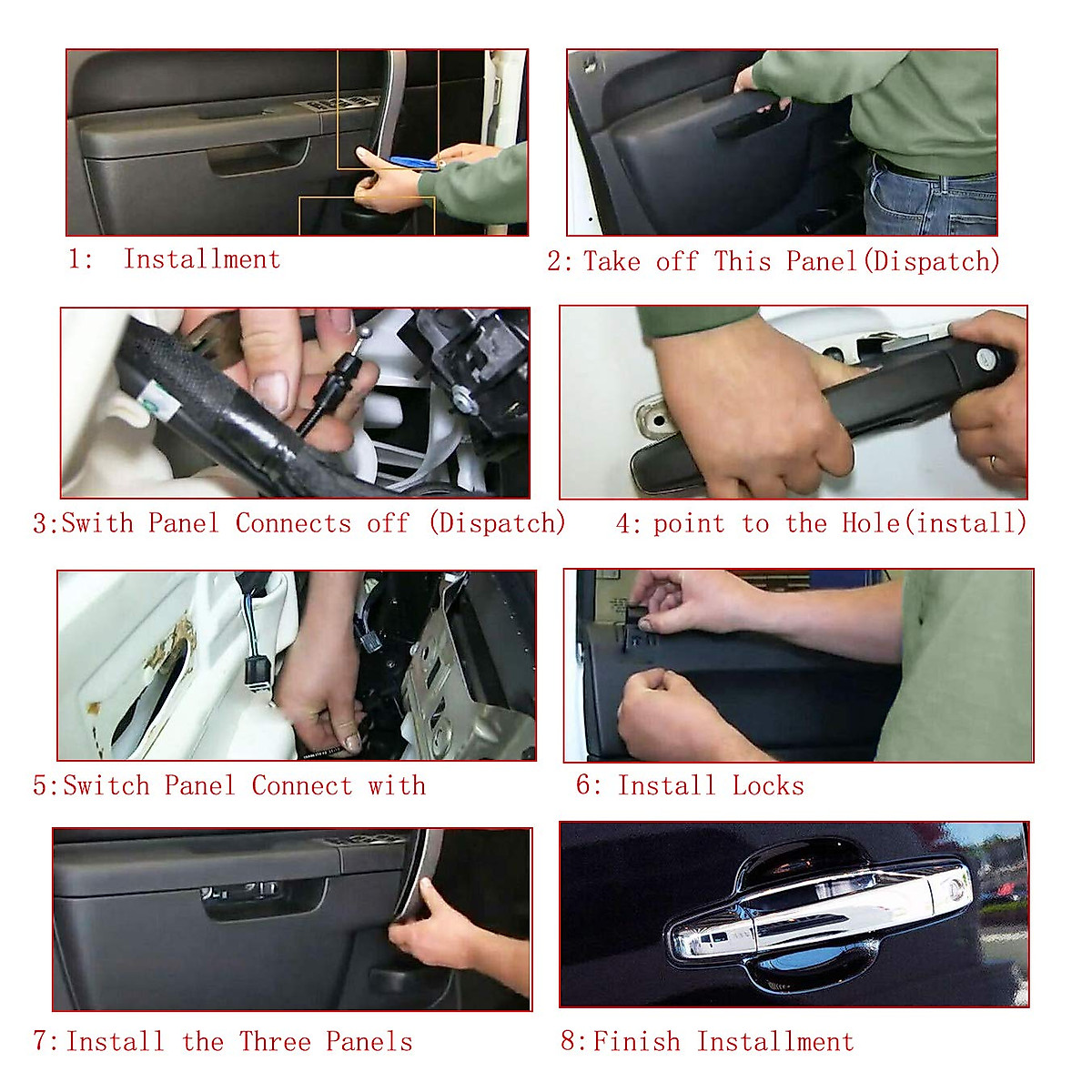 1: Installment

2: Take off This Panel(Dispatch)

3:Swith Panel Connects off (Dispatch)

4: point to the Hole(install)

5:Switch Panel Connect with

6: Install Locks

7:Install the Three Panels

8:Finish Installment